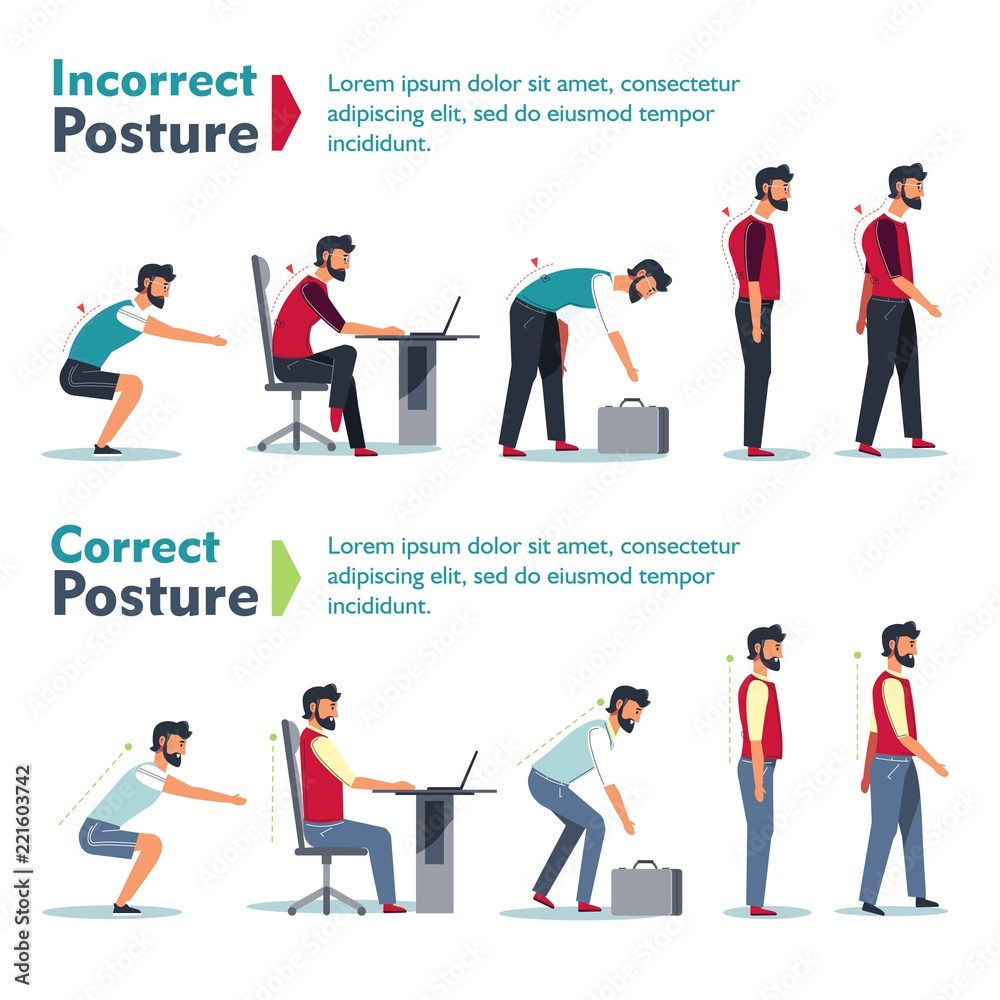 Incorrect Posture

Lorem ipsum dolor sit amet, consectetur adipiscing elit, sed do eiusmod tempor incididunt.

Correct Posture

Lorem ipsum dolor sit amet, consectetur adipiscing elit, sed do eiusmod tempor incididunt.

Adobe Stock | #221603742