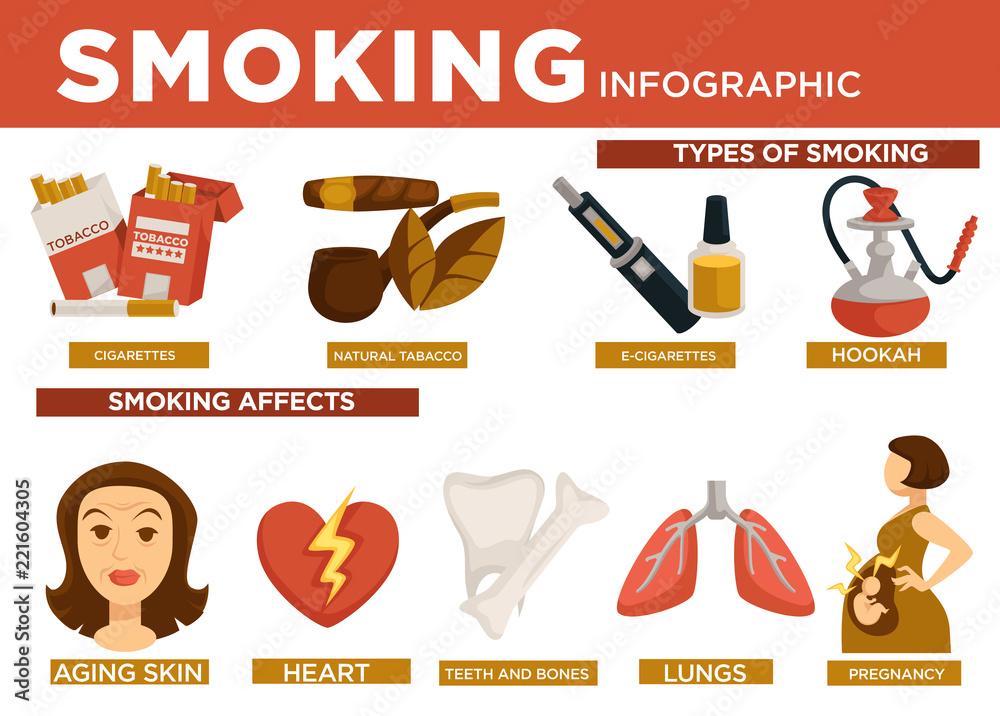 SMOKING INFOGRAPHIC

TYPES OF SMOKING

TOBACCO

TOBACCO

CIGARETTES

NATURAL TABACCO

E-CIGARETTES

HOOKAH

SMOKING AFFECTS

AGING SKIN

HEART

TEETH AND BONES

LUNGS

PREGNANCY

Adobe Stock | #221604305