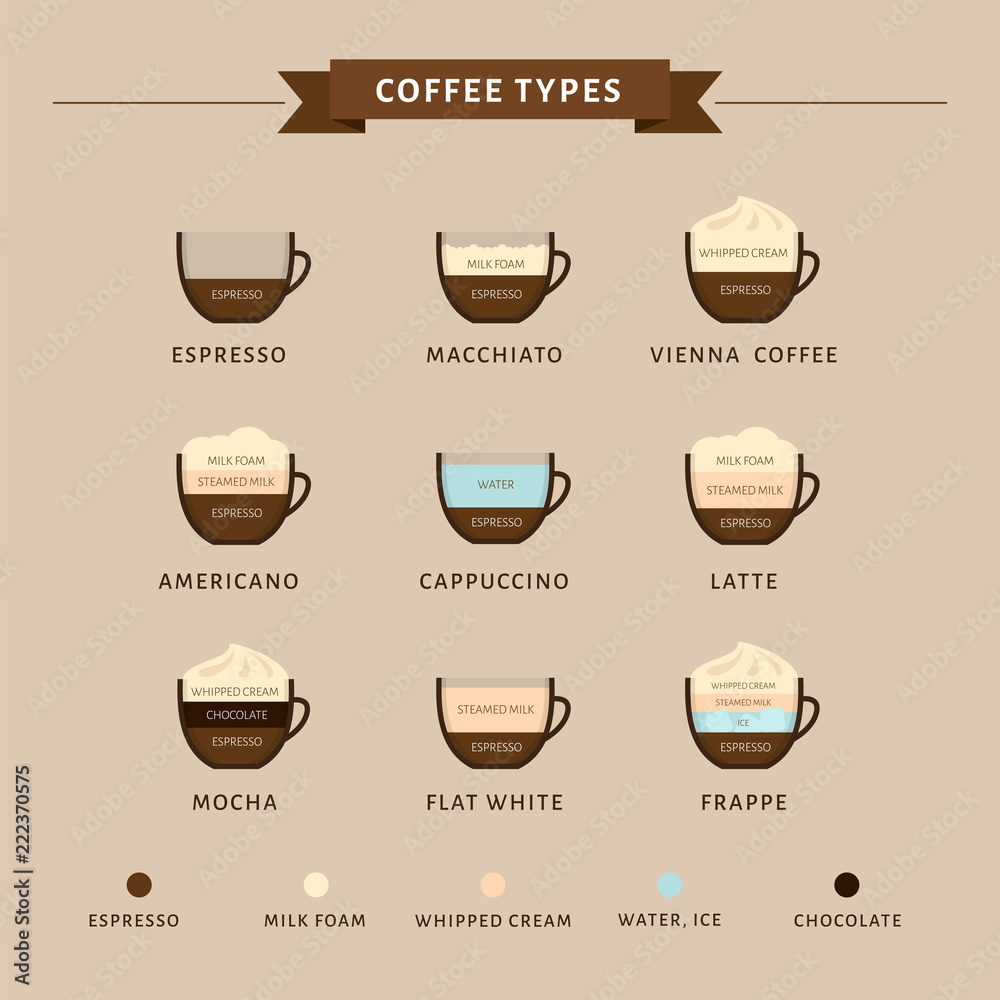 COFFEE TYPES

ESPRESSO

ESPRESSO

MILK FOAM
ESPRESSO

MACCHIATO

WHIPPED CREAM
ESPRESSO

VIENNA COFFEE

MILK FOAM
STEAMED MILK
ESPRESSO

AMERICANO

WATER
ESPRESSO

CAPPUCCINO

MILK FOAM
STEAMED MILK
ESPRESSO

LATTE

WHIPPED CREAM
CHOCOLATE
ESPRESSO

MOCHA

STEAMED MILK
ESPRESSO

FLAT WHITE

WHIPPED CREAM
STEAMED MILK
ICE
ESPRESSO

FRAPPE

ESPRESSO
MILK FOAM
WHIPPED CREAM
WATER, ICE
CHOCOLATE

Adobe Stock | #222370575