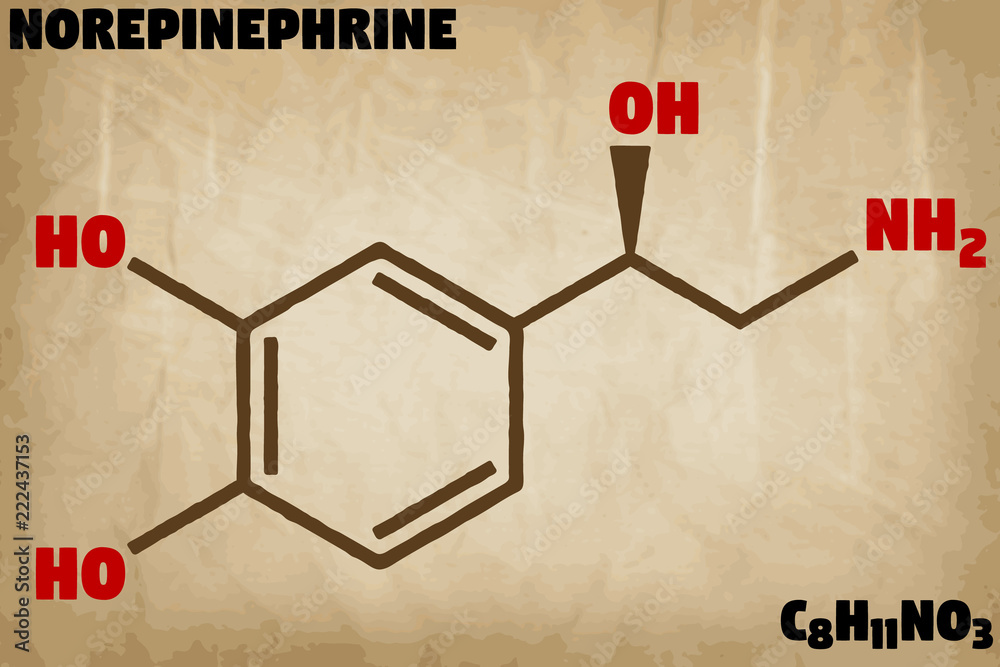 NOREPINEPHRINE

OH

HO

$NH_2$

HO

$C_8H_{11}NO_3$

Adobe Stock | #222437153