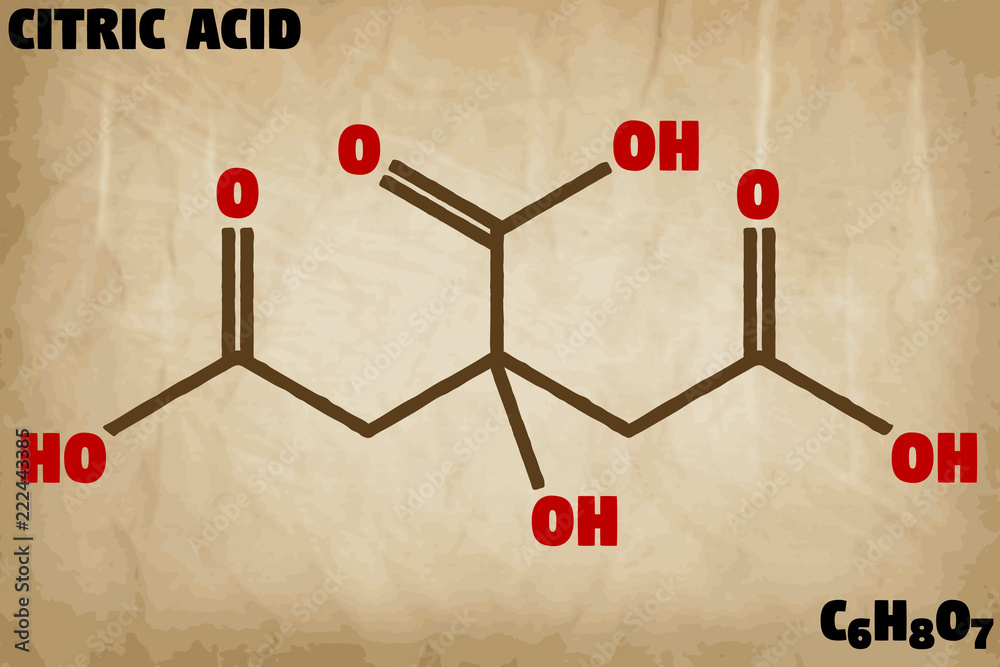 CITRIC ACID

O
OH
O
O
HO
OH
OH

$C_6H_8O_7$

Adobe Stock | #222443385