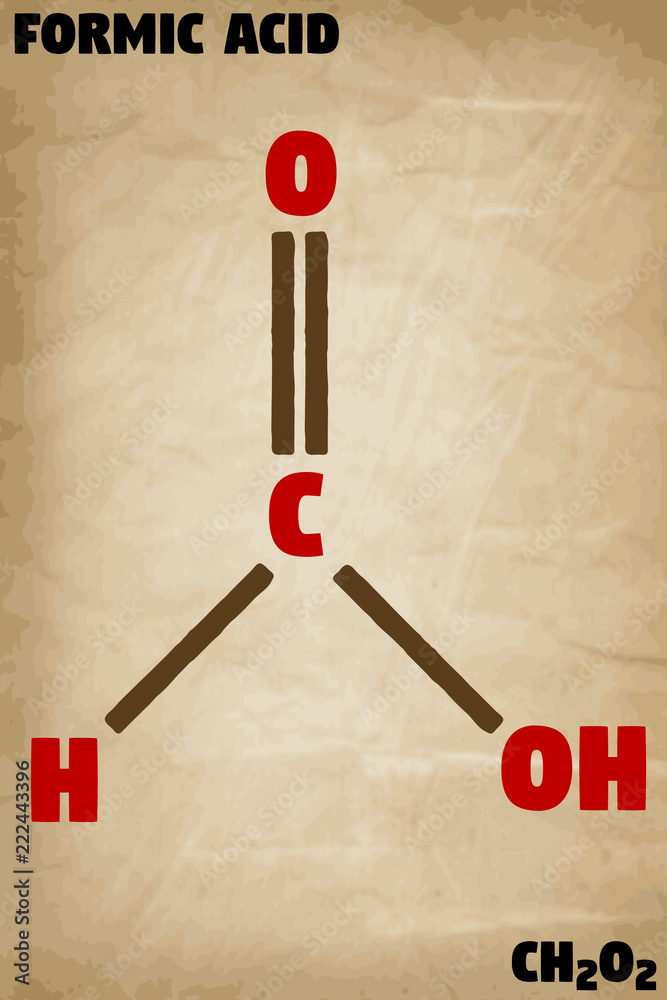 FORMIC ACID

O

C

H

OH

$CH_2O_2$

Adobe Stock | #222443396