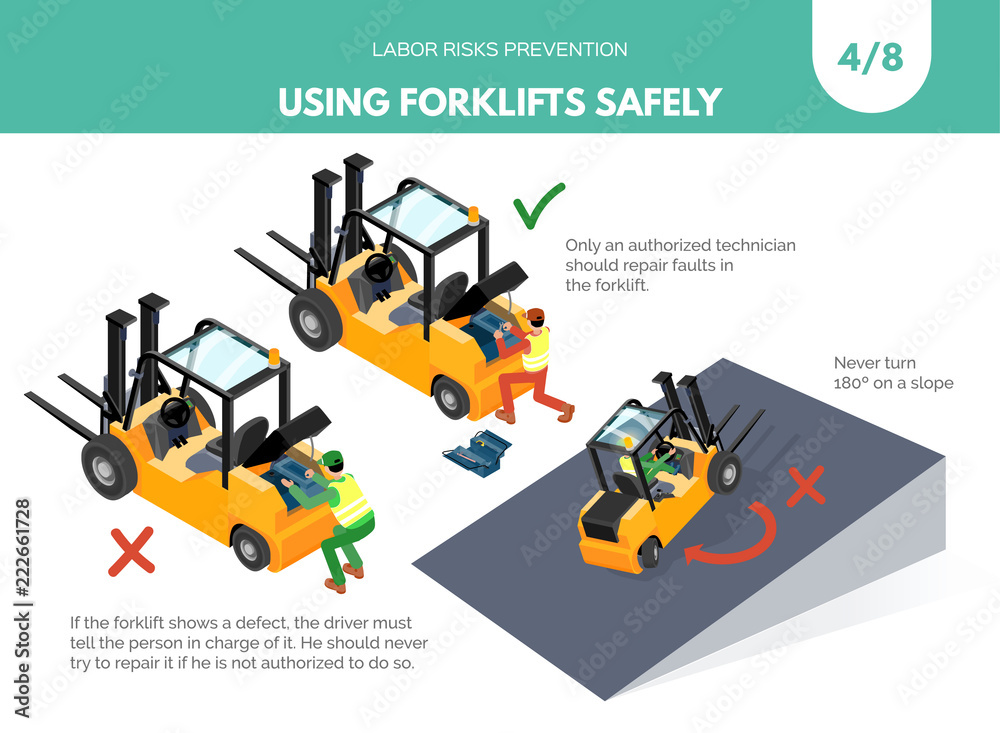 LABOR RISKS PREVENTION

USING FORKLIFTS SAFELY

4/8

Only an authorized technician should repair faults in the forklift.

Never turn 180° on a slope

If the forklift shows a defect, the driver must tell the person in charge of it. He should never try to repair it if he is not authorized to do so.

Adobe Stock | #222661728