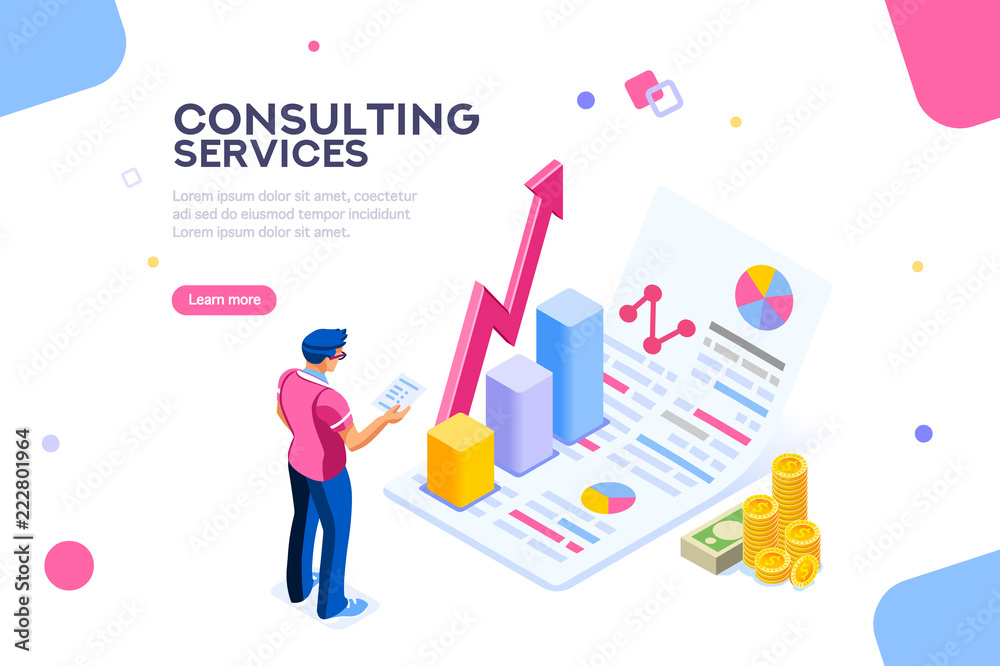 CONSULTING SERVICES

Lorem ipsum dolor sit amet, coectetur adi sed do eiusmod tempor incididunt Lorem ipsum dolor sit amet.

Learn more

Adobe Stock | #222801964