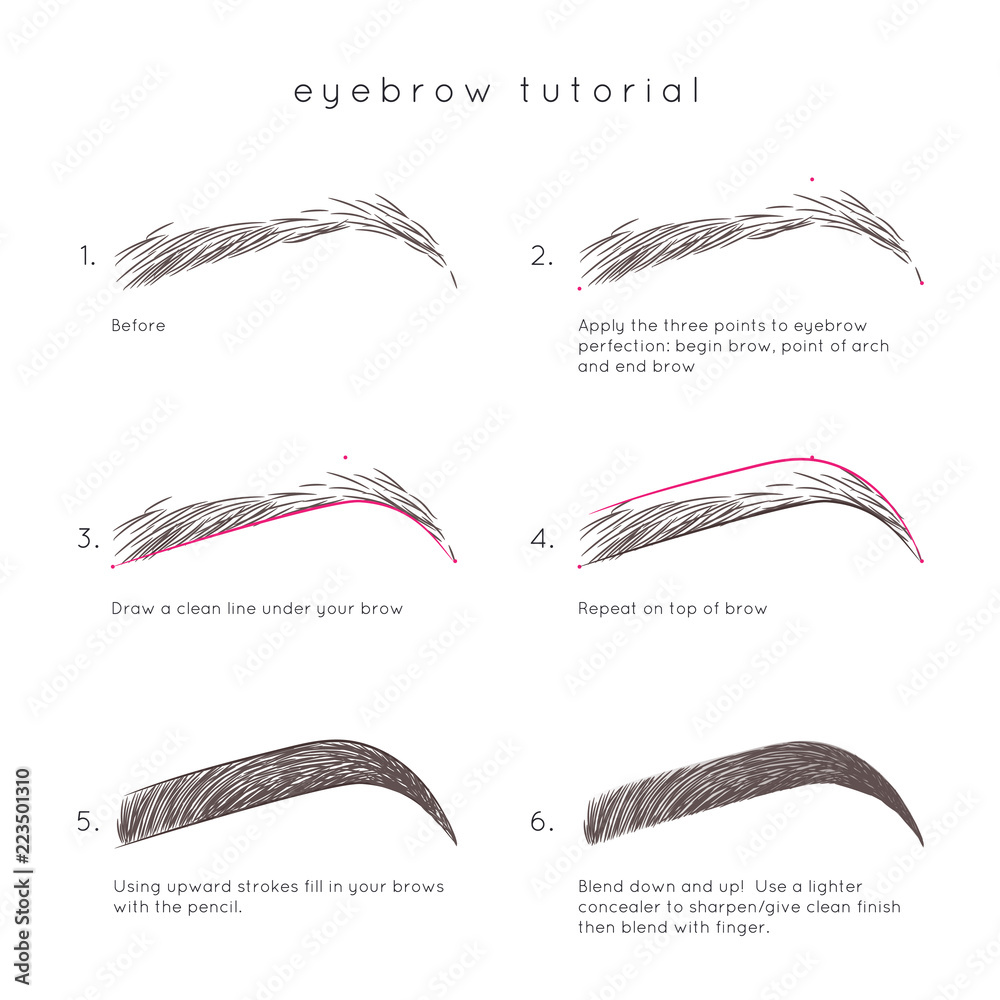 eyebrow tutorial

1.

Before

2.

Apply the three points to eyebrow perfection: begin brow, point of arch and end brow

3.

Draw a clean line under your brow

4.

Repeat on top of brow

5.

Using upward strokes fill in your brows with the pencil.

6.

Blend down and up! Use a lighter concealer to sharpen/give clean finish then blend with finger.

Adobe Stock | #223501310