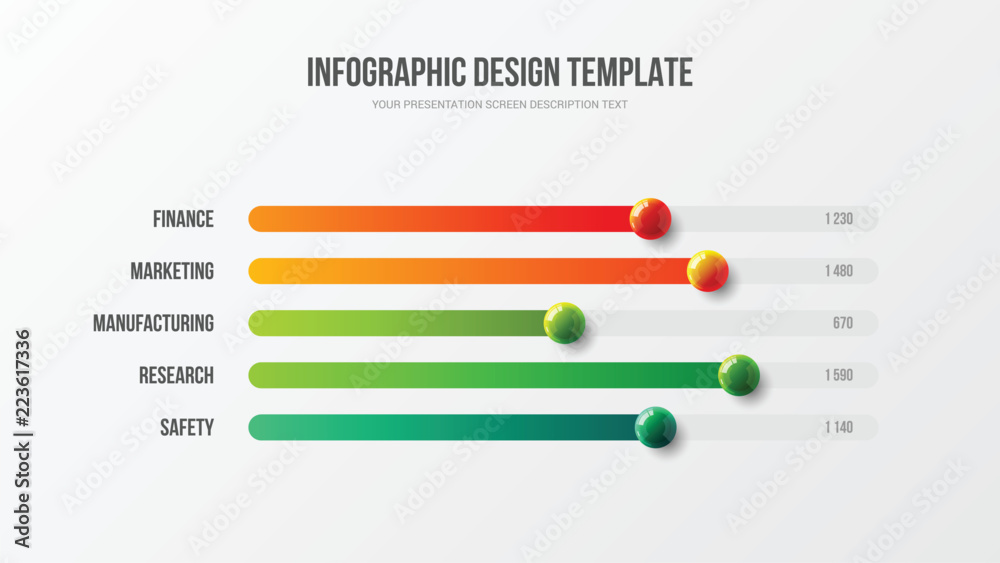 INFOGRAPHIC DESIGN TEMPLATE
YOUR PRESENTATION SCREEN DESCRIPTION TEXT

FINANCE 1 230
MARKETING 1 480
MANUFACTURING 670
RESEARCH 1 590
SAFETY 1 140

Adobe Stock | #223617336