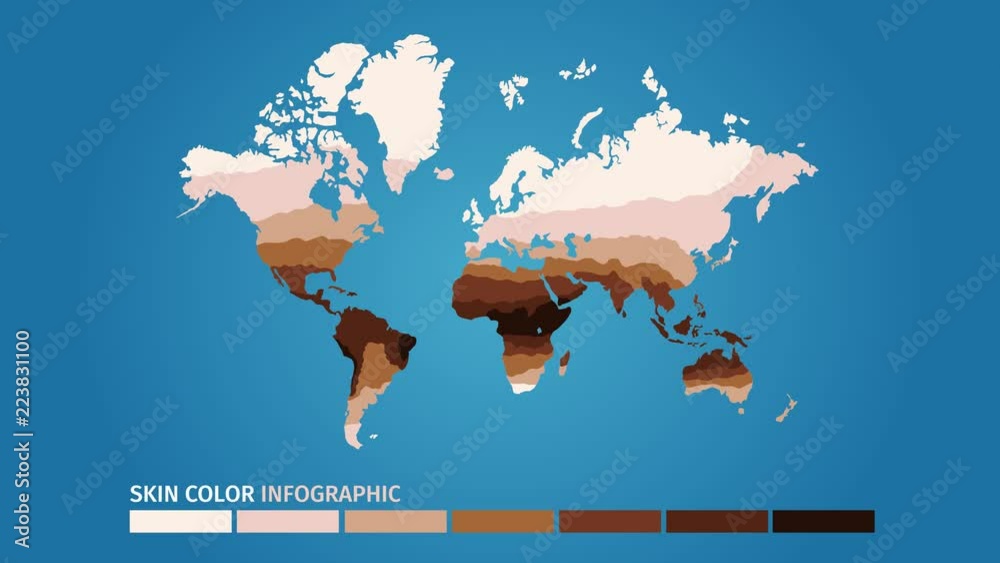 SKIN COLOR INFOGRAPHIC

Adobe Stock | #223831100