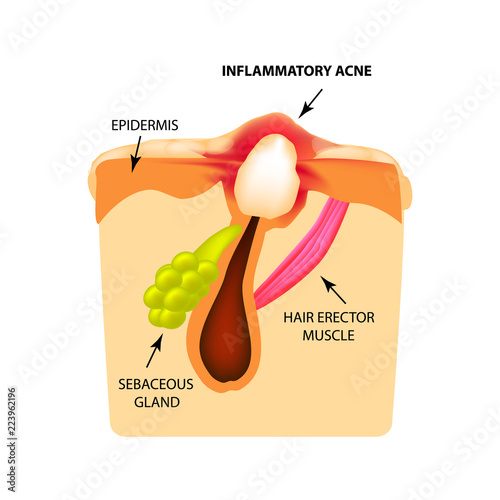 INFLAMMATORY ACNE

EPIDERMIS

HAIR ERECTOR MUSCLE

SEBACEOUS GLAND

Adobe Stock

Adobe Stock | #223962196