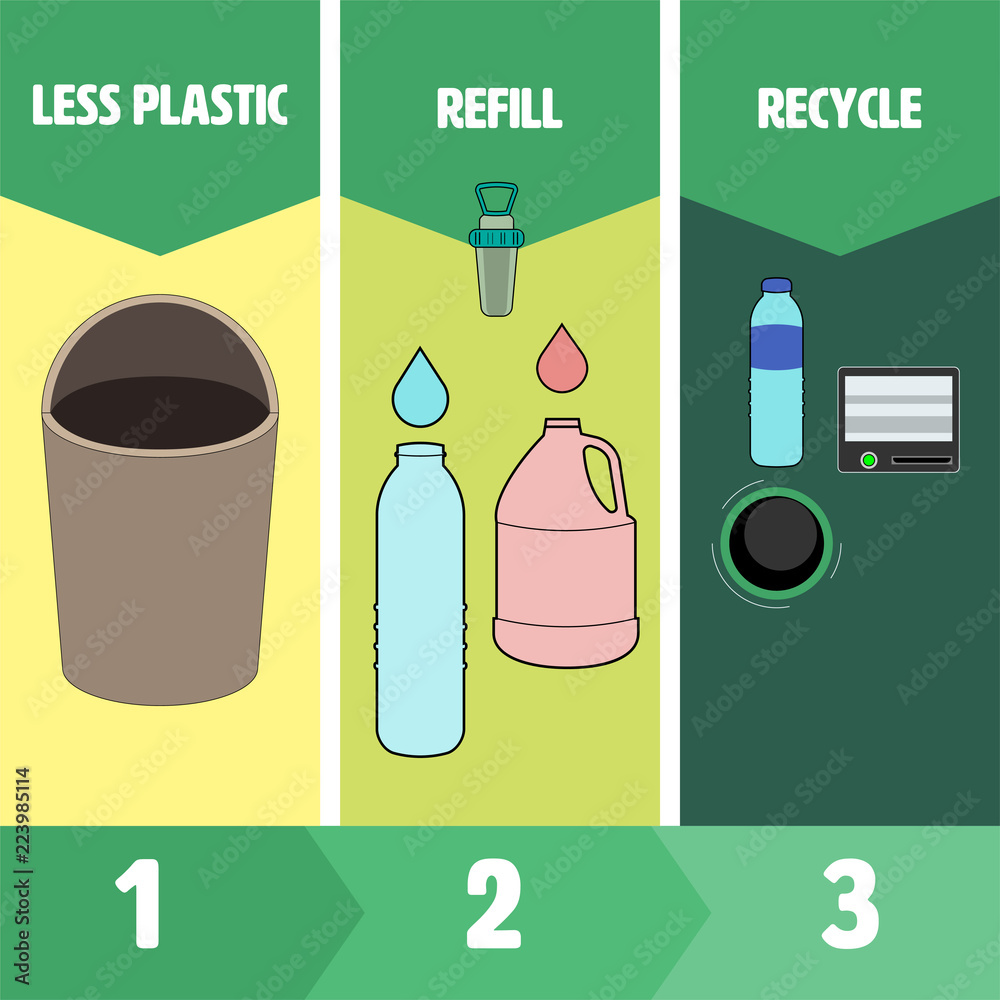 LESS PLASTIC

REFILL

RECYCLE

1

2

3

Adobe Stock | #223985114