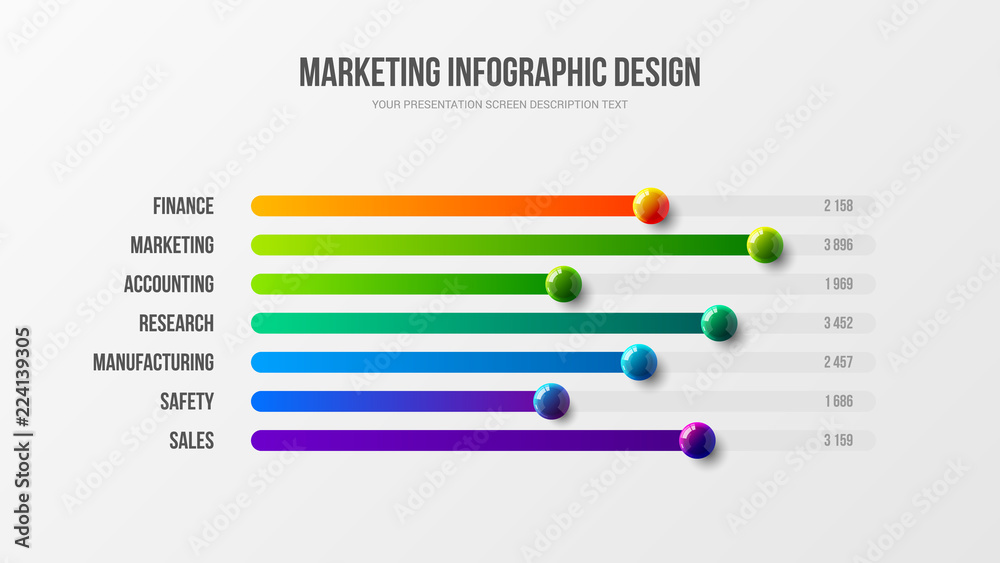 MARKETING INFOGRAPHIC DESIGN
YOUR PRESENTATION SCREEN DESCRIPTION TEXT

FINANCE 2 158
MARKETING 3 896
ACCOUNTING 1 969
RESEARCH 3 452
MANUFACTURING 2 457
SAFETY 1 686
SALES 3 159

Adobe Stock | #224139305