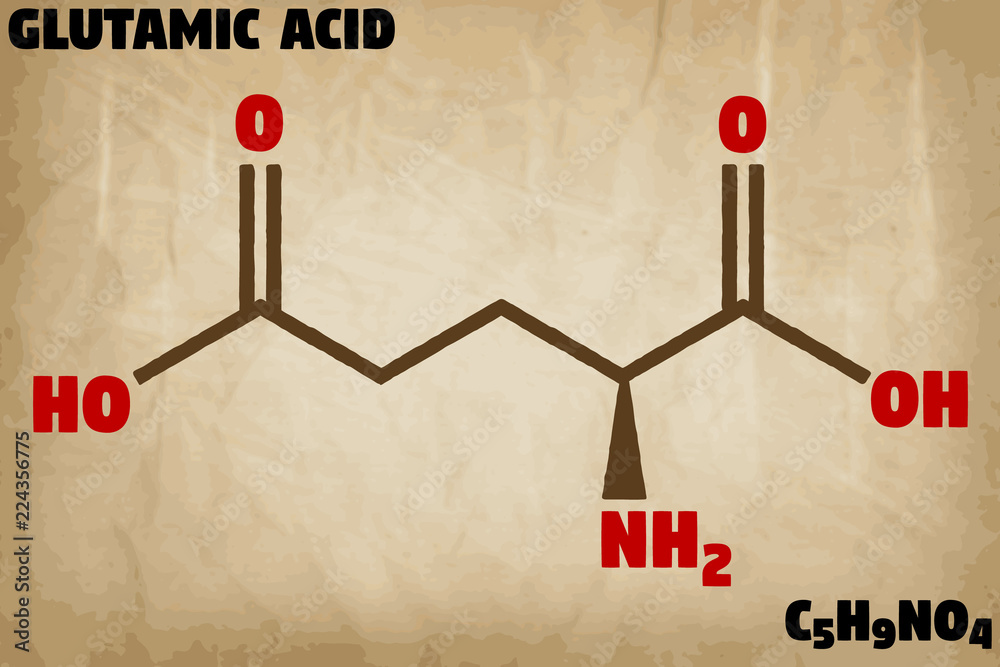 GLUTAMIC ACID

O

O

HO

OH

$NH_2$

$C_5H_9NO_4$

Adobe Stock | #224356775