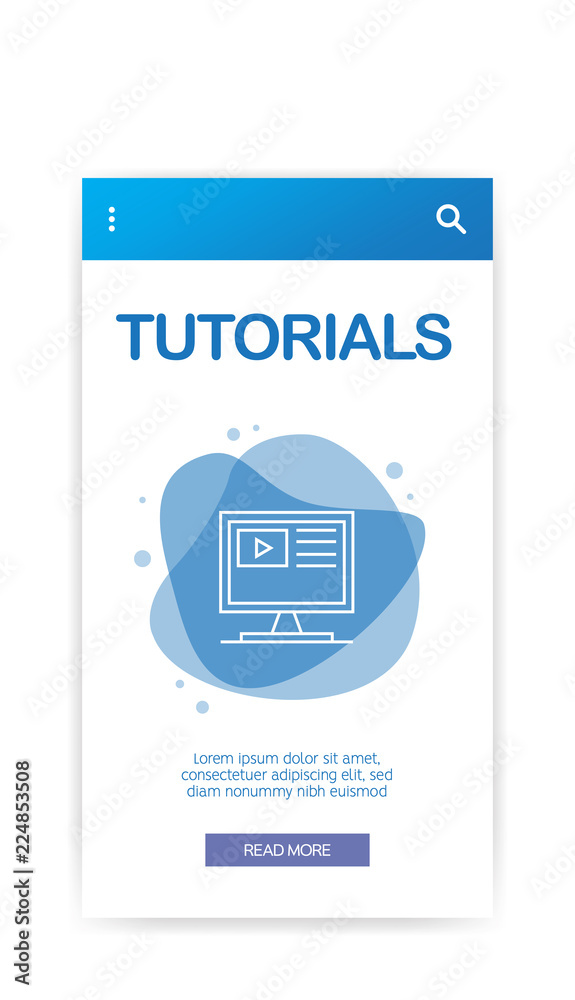 TUTORIALS

Lorem ipsum dolor sit amet, consectetuer adipiscing elit, sed diam nonummy nibh euismod

READ MORE

Adobe Stock | #224853508