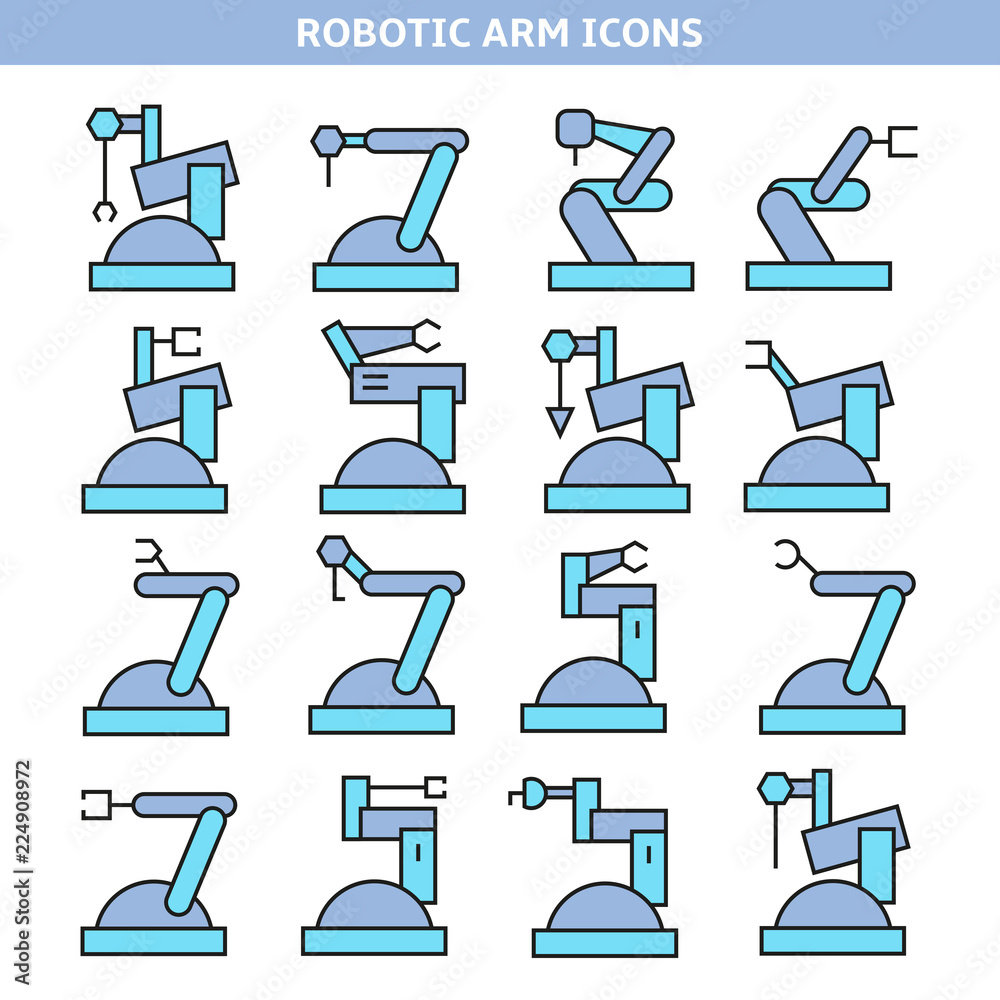 ROBOTIC ARM ICONS

Adobe Stock | #224908972