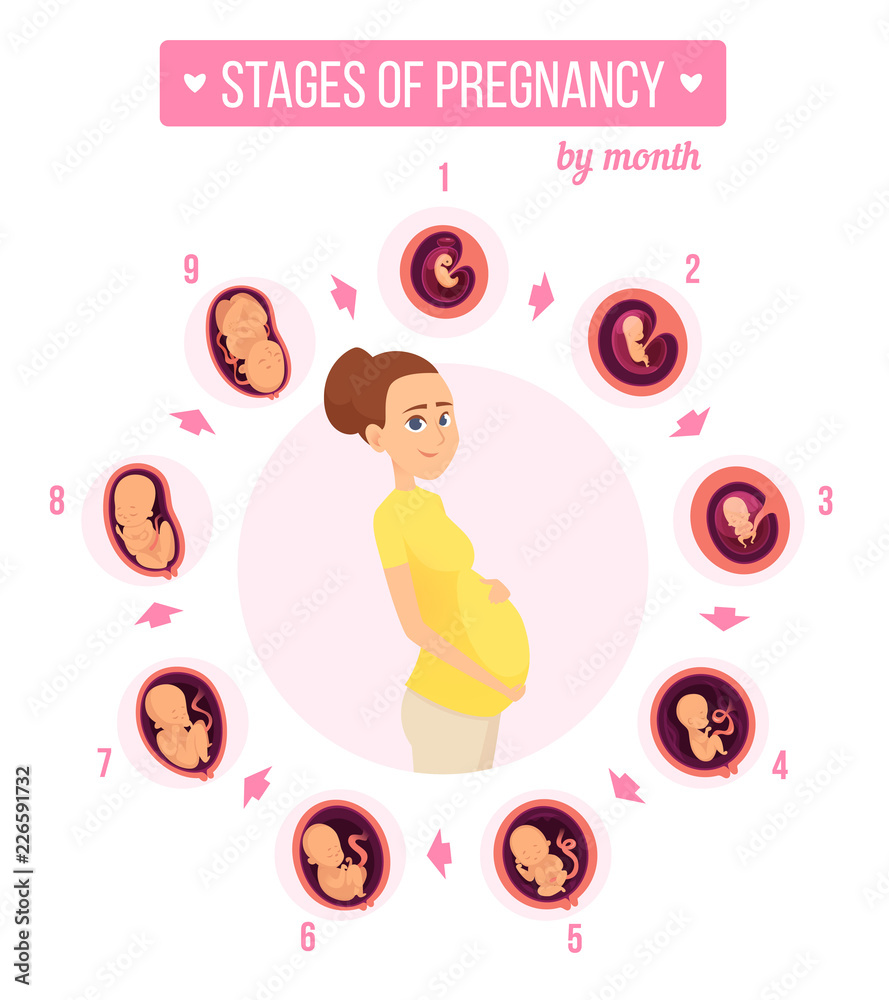 STAGES OF PREGNANCY

by month

1

2

3

4

5

6

7

8

9

Adobe Stock | #226591732