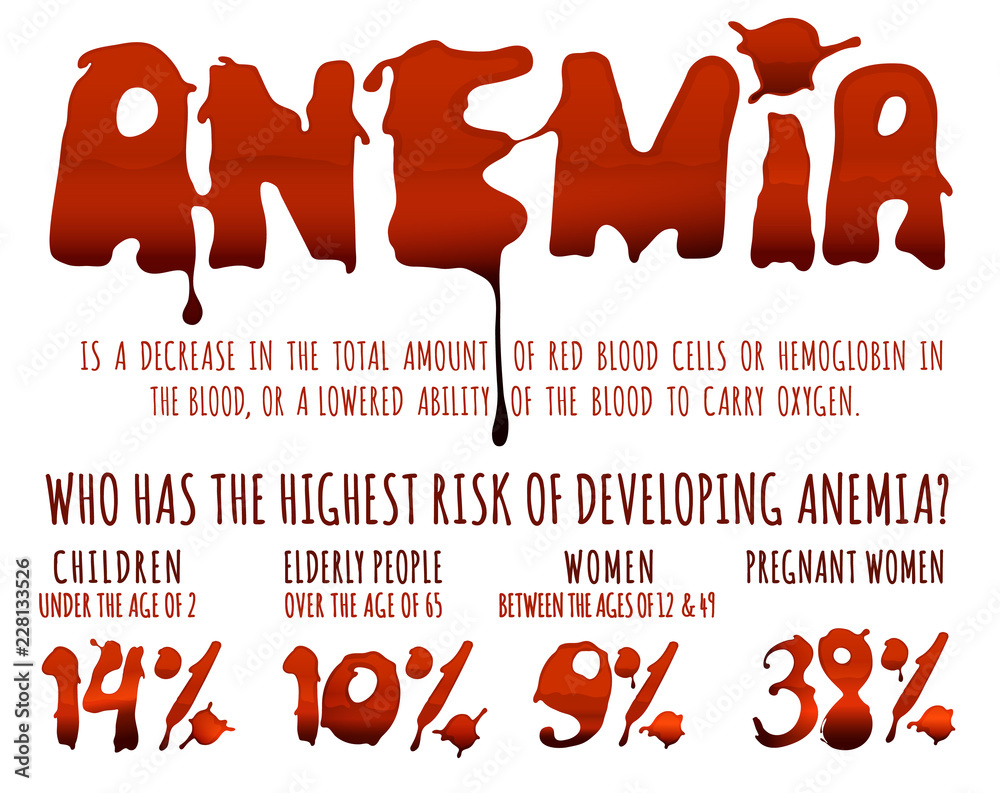 ANEMIA

IS A DECREASE IN THE TOTAL AMOUNT OF RED BLOOD CELLS OR HEMOGLOBIN IN THE BLOOD, OR A LOWERED ABILITY OF THE BLOOD TO CARRY OXYGEN.

WHO HAS THE HIGHEST RISK OF DEVELOPING ANEMIA?

CHILDREN
UNDER THE AGE OF 2
14%

ELDERLY PEOPLE
OVER THE AGE OF 65
10%

WOMEN
BETWEEN THE AGES OF 12 & 49
9%

PREGNANT WOMEN
38%

Adobe Stock | #228133526