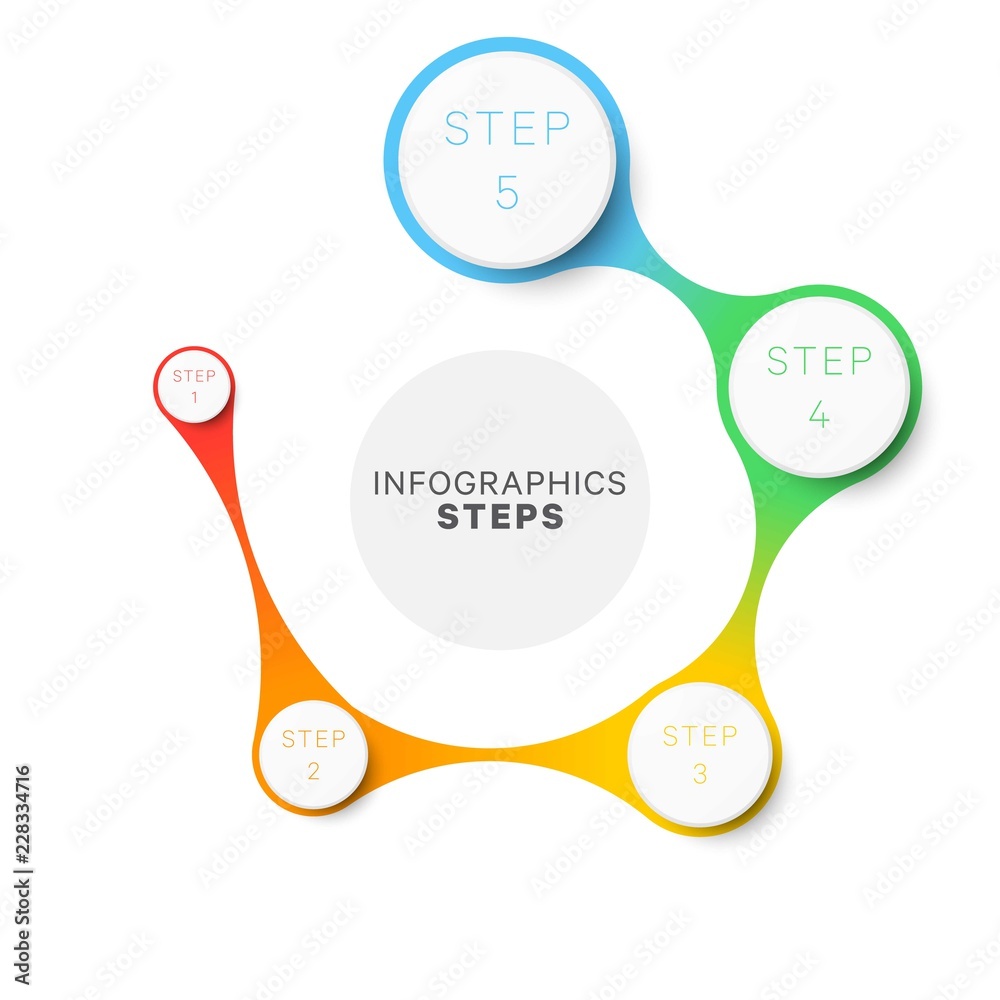 STEP
5

STEP
4

STEP
1

INFOGRAPHICS
STEPS

STEP
2

STEP
3

Adobe Stock | #228334716