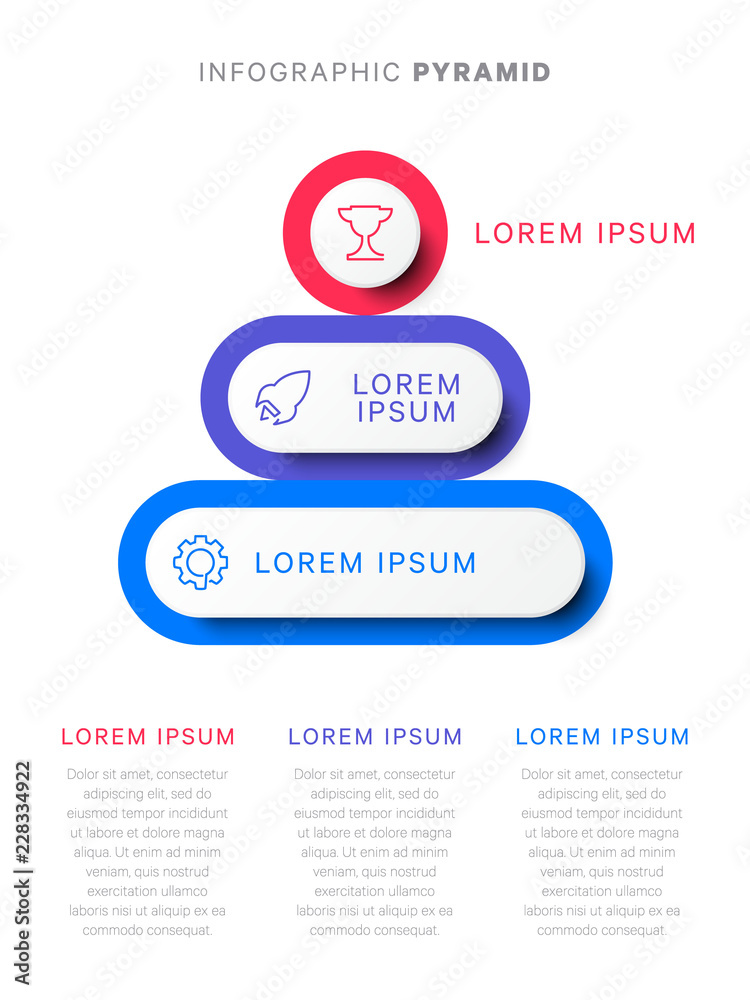 INFOGRAPHIC PYRAMID

LOREM IPSUM

LOREM IPSUM

LOREM IPSUM

LOREM IPSUM

Dolor sit amet, consectetur adipiscing elit, sed do eiusmod tempor incididunt ut labore et dolore magna aliqua. Ut enim ad minim veniam, quis nostrud exercitation ullamco laboris nisi ut aliquip ex ea commodo consequat.

LOREM IPSUM

Dolor sit amet, consectetur adipiscing elit, sed do eiusmod tempor incididunt ut labore et dolore magna aliqua. Ut enim ad minim veniam, quis nostrud exercitation ullamco laboris nisi ut aliquip ex ea commodo consequat.

LOREM IPSUM

Dolor sit amet, consectetur adipiscing elit, sed do eiusmod tempor incididunt ut labore et dolore magna aliqua. Ut enim ad minim veniam, quis nostrud exercitation ullamco laboris nisi ut aliquip ex ea commodo consequat.

Adobe Stock | #228334922