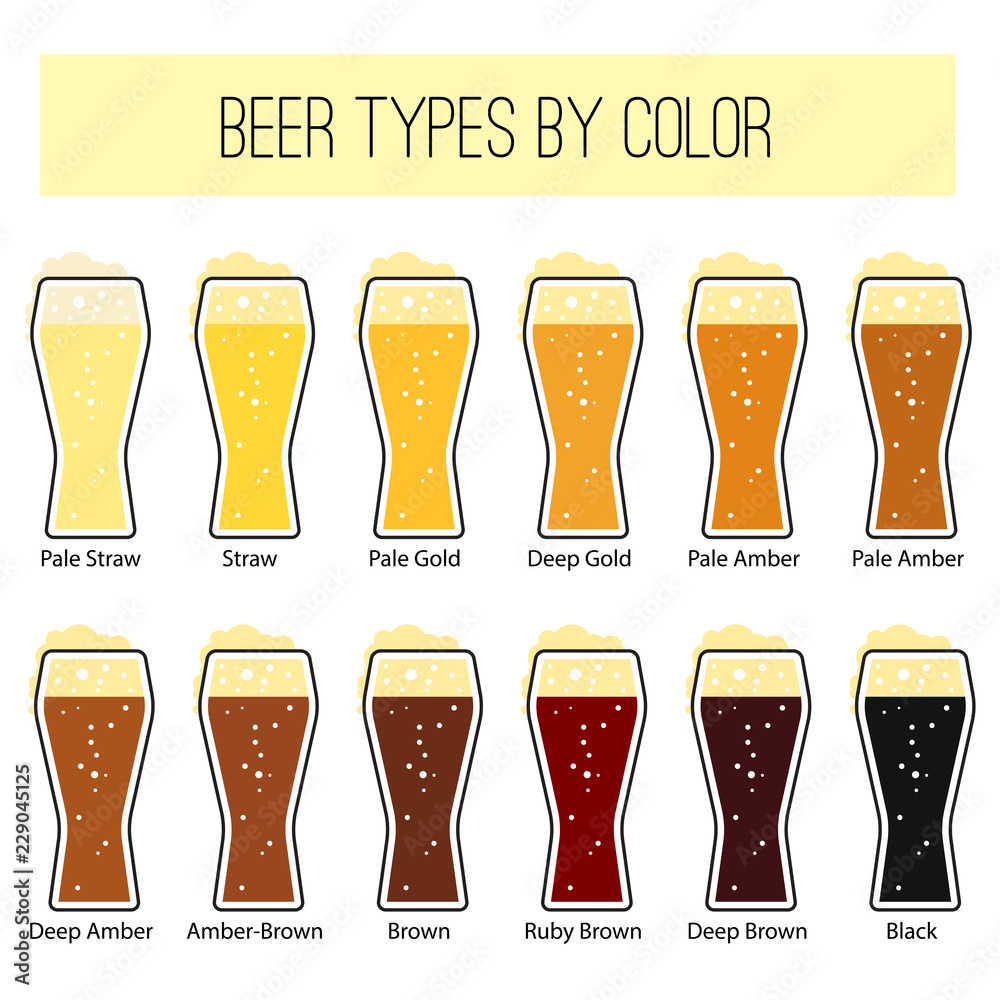 BEER TYPES BY COLOR

Pale Straw Straw Pale Gold Deep Gold Pale Amber Pale Amber

Deep Amber Amber-Brown Brown Ruby Brown Deep Brown Black

Adobe Stock | #229045125