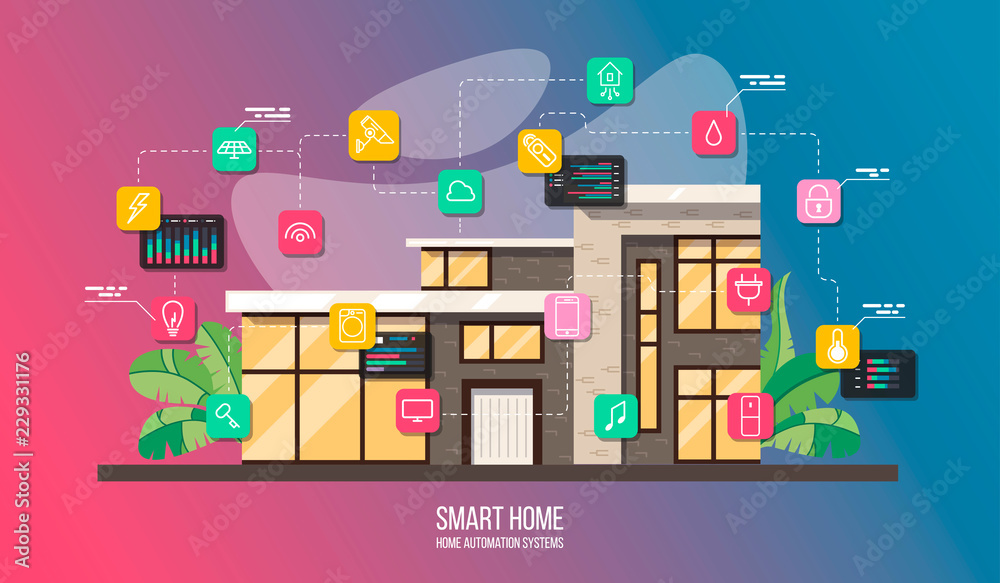 SMART HOME
HOME AUTOMATION SYSTEMS

Adobe Stock | #229331176