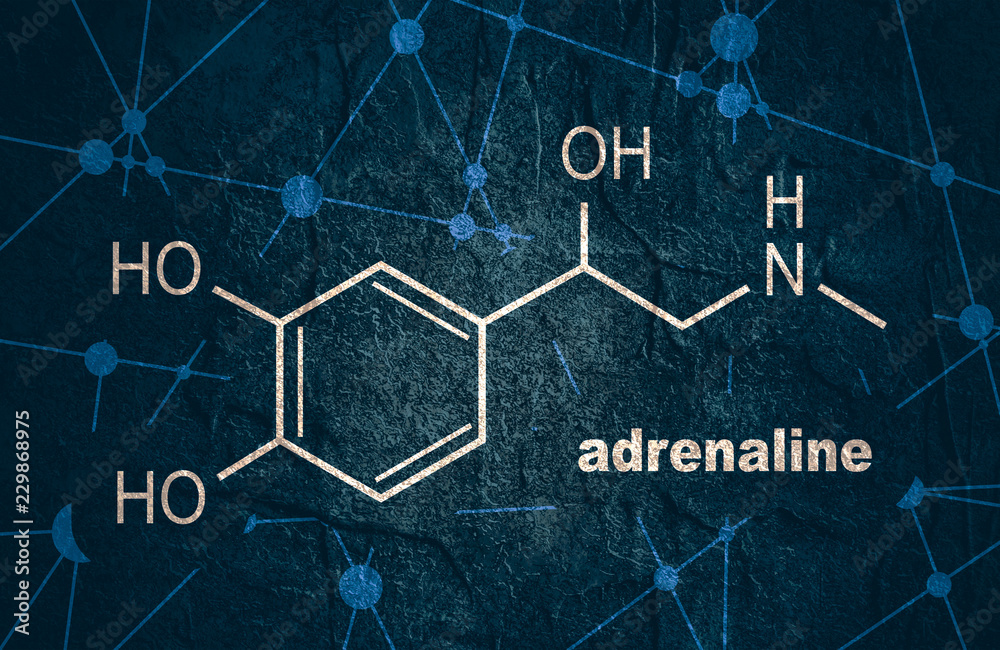 OH

H

HO

N

HO

adrenaline

Adobe Stock | #229868975