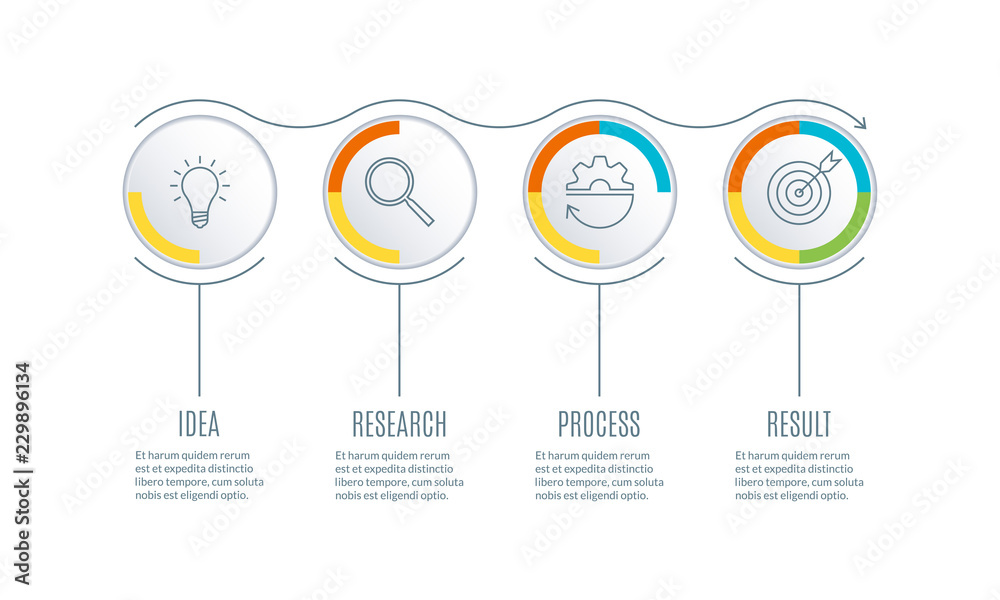 IDEA

Et harum quidem rerum est et expedita distinctio libero tempore, cum soluta nobis est eligendi optio.

RESEARCH

Et harum quidem rerum est et expedita distinctio libero tempore, cum soluta nobis est eligendi optio.

PROCESS

Et harum quidem rerum est et expedita distinctio libero tempore, cum soluta nobis est eligendi optio.

RESULT

Et harum quidem rerum est et expedita distinctio libero tempore, cum soluta nobis est eligendi optio.

Adobe Stock | #229896134