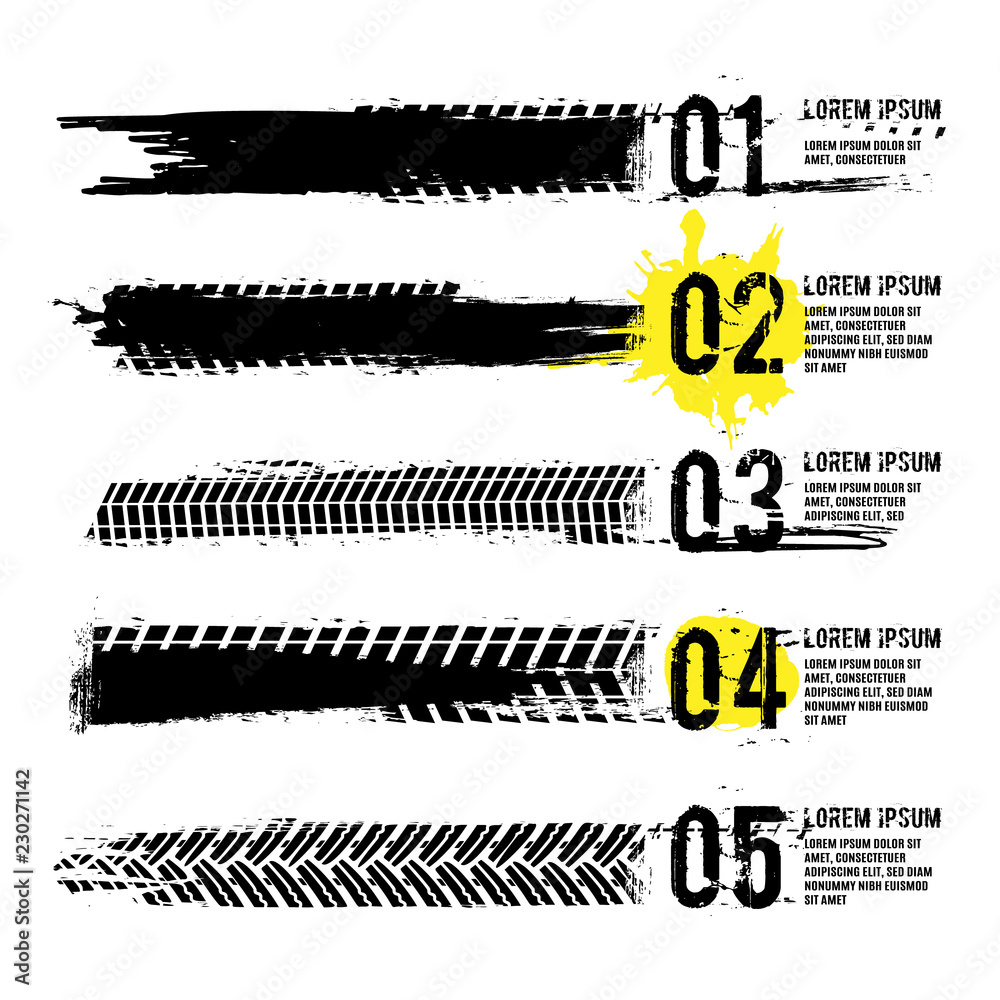 01

LOREM IPSUM

LOREM IPSUM DOLOR SIT AMET, CONSECTETUER

02

LOREM IPSUM

LOREM IPSUM DOLOR SIT AMET, CONSECTETUER ADIPISCING ELIT, SED DIAM NONUMMY NIBH EUISMOD SIT AMET

03

LOREM IPSUM

LOREM IPSUM DOLOR SIT AMET, CONSECTETUER ADIPISCING ELIT, SED

04

LOREM IPSUM

LOREM IPSUM DOLOR SIT AMET, CONSECTETUER ADIPISCING ELIT, SED DIAM NONUMMY NIBH EUISMOD SIT AMET

05

LOREM IPSUM

LOREM IPSUM DOLOR SIT AMET, CONSECTETUER ADIPISCING ELIT, SED DIAM NONUMMY NIBH EUISMOD SIT AMET

Adobe Stock | #230271142