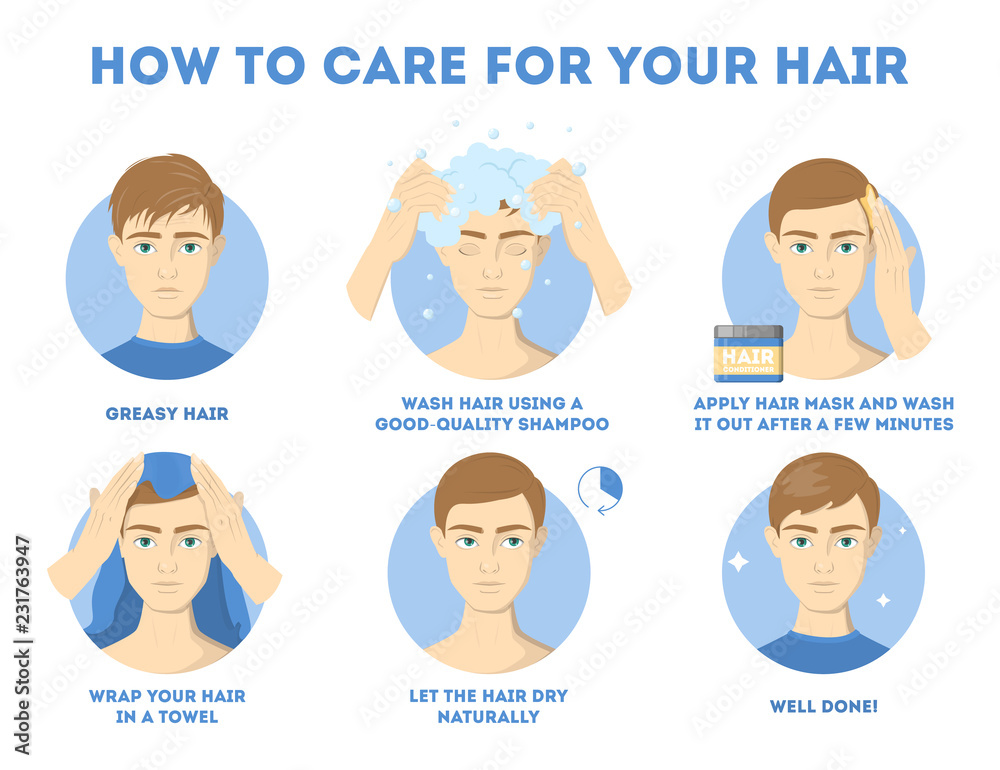 HOW TO CARE FOR YOUR HAIR

GREASY HAIR

WASH HAIR USING A GOOD-QUALITY SHAMPOO

HAIR CONDITIONER

APPLY HAIR MASK AND WASH IT OUT AFTER A FEW MINUTES

WRAP YOUR HAIR IN A TOWEL

LET THE HAIR DRY NATURALLY

WELL DONE!

Adobe Stock | #231763947