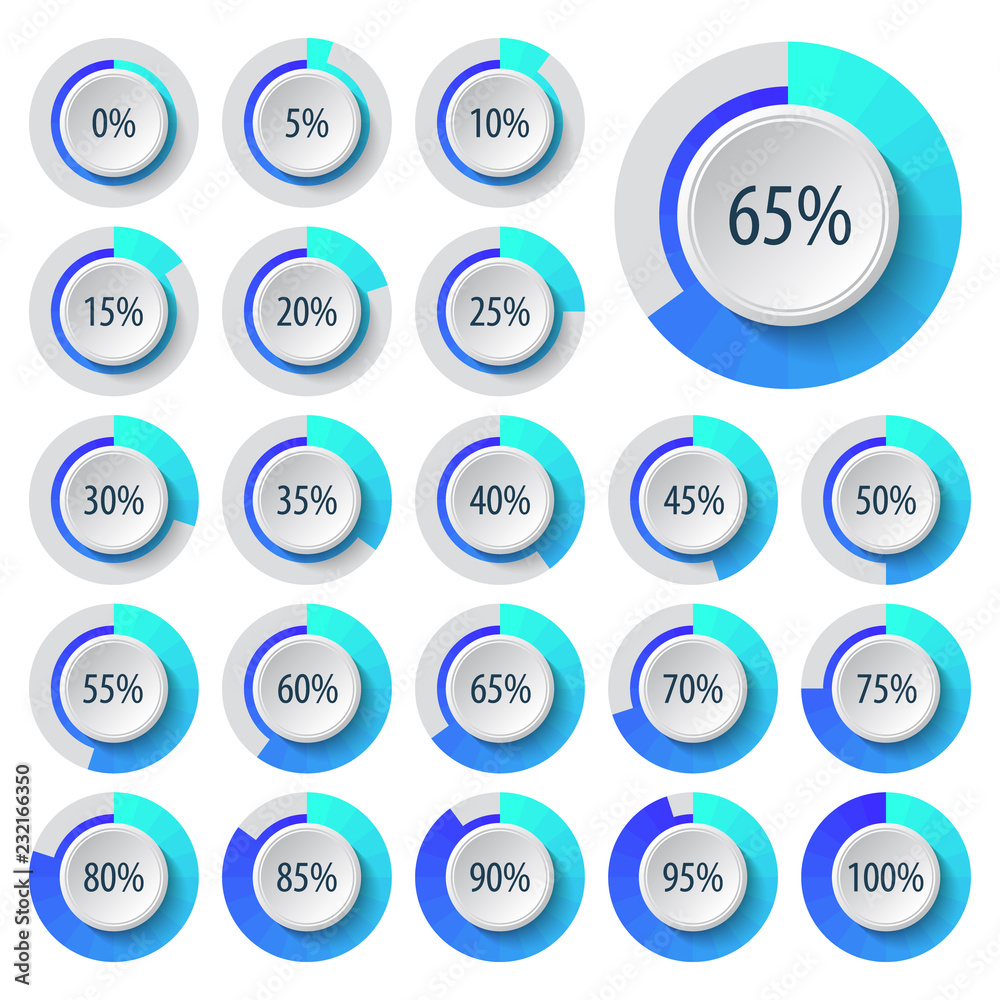 0%
5%
10%
65%
15%
20%
25%
30%
35%
40%
45%
50%
55%
60%
65%
70%
75%
80%
85%
90%
95%
100%

Adobe Stock | #232166350