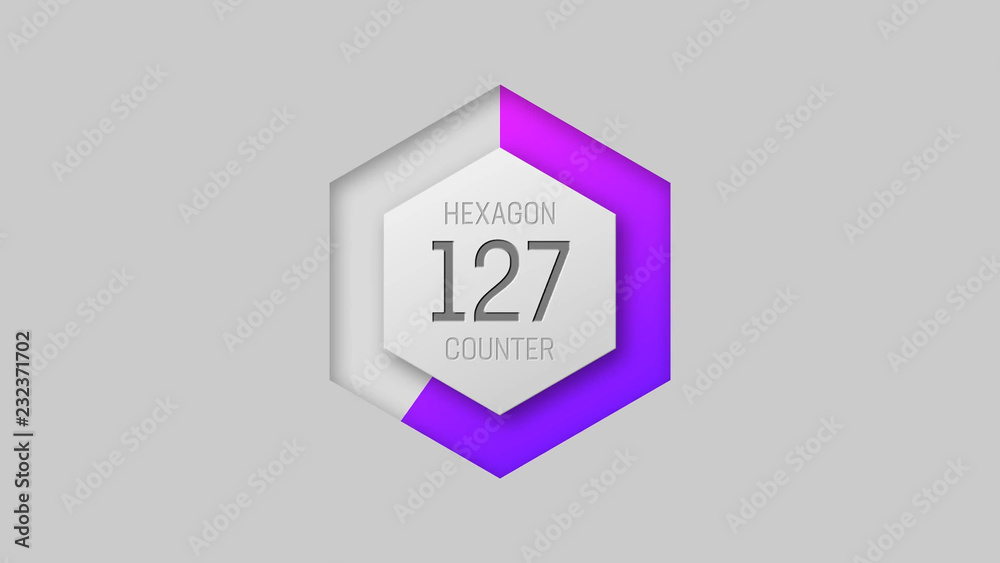 HEXAGON
127
COUNTER

Adobe Stock | #232371702