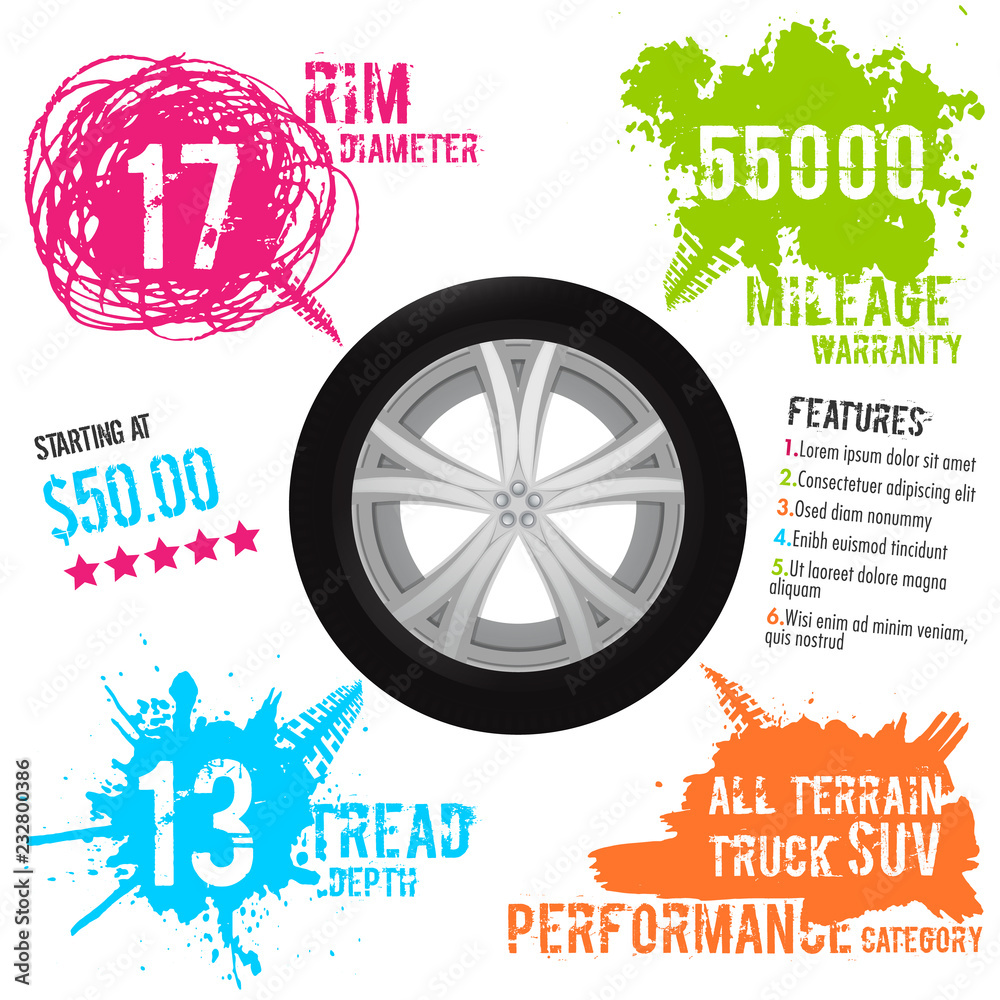 17
RIM
DIAMETER

55000
MILEAGE
WARRANTY

STARTING AT
$50.00
★★★★★

FEATURES
1.Lorem ipsum dolor sit amet
2.Consectetuer adipiscing elit
3.Osed diam nonummy
4.Enibh euismod tincidunt
5.Ut laoreet dolore magna aliquam
6.Wisi enim ad minim veniam, quis nostrud

13
TREAD
DEPTH

ALL TERRAIN
TRUCK SUV
PERFORMANCE CATEGORY

Adobe Stock | #232800386