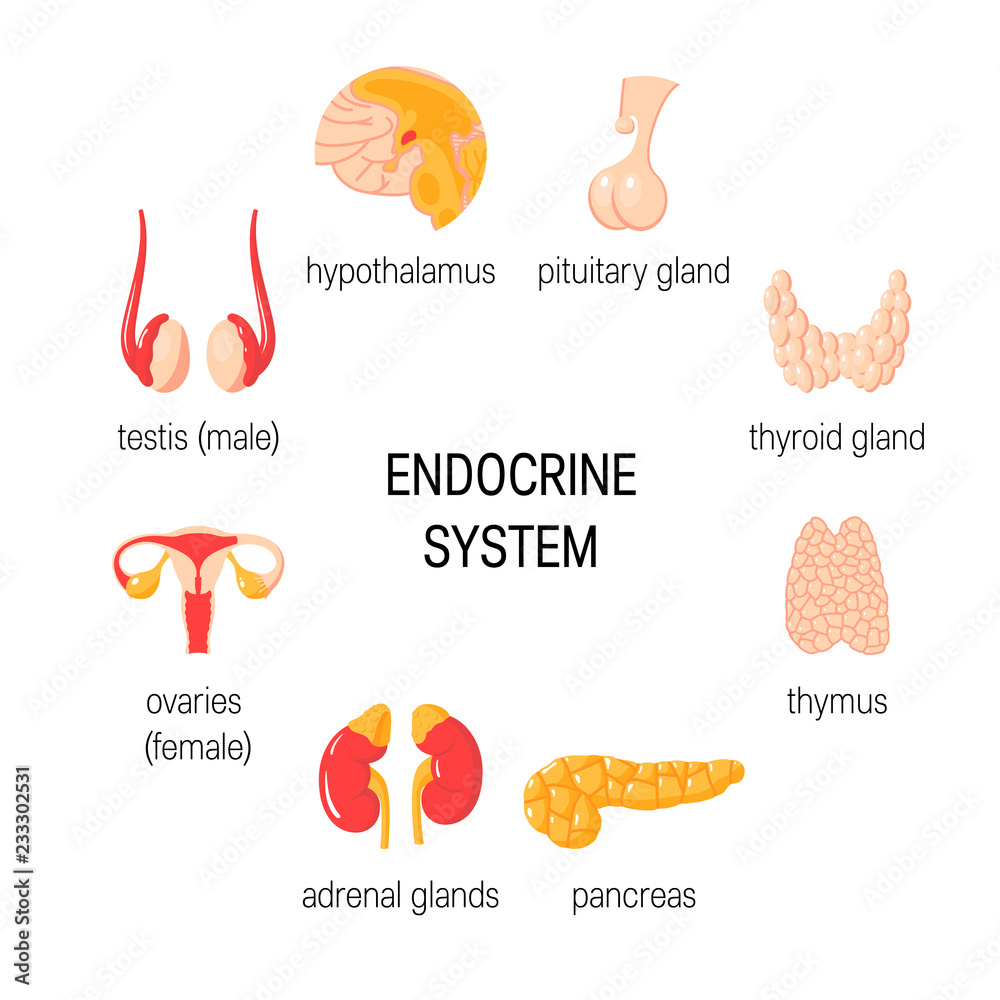 hypothalamus

pituitary gland

testis (male)

thyroid gland

ENDOCRINE SYSTEM

ovaries (female)

thymus

adrenal glands

pancreas

Adobe Stock | #233302531