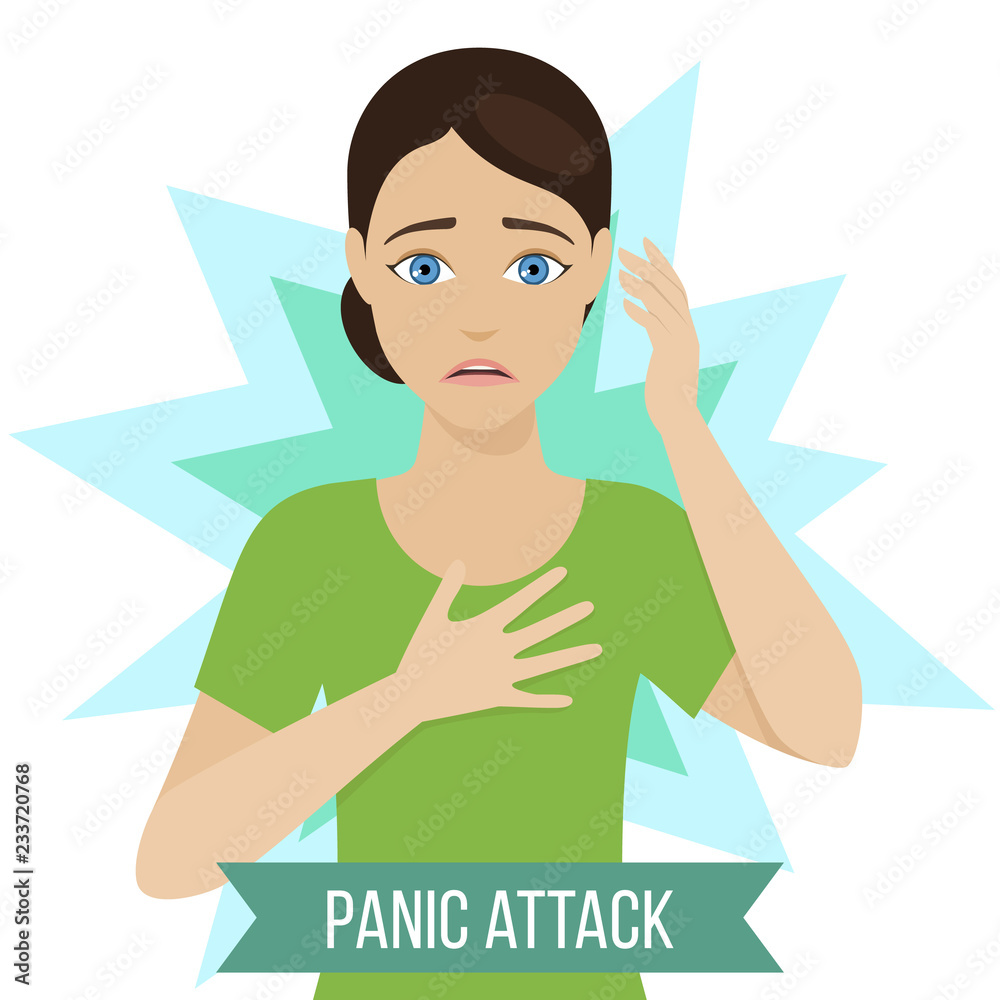 PANIC ATTACK

Adobe Stock | #233720768