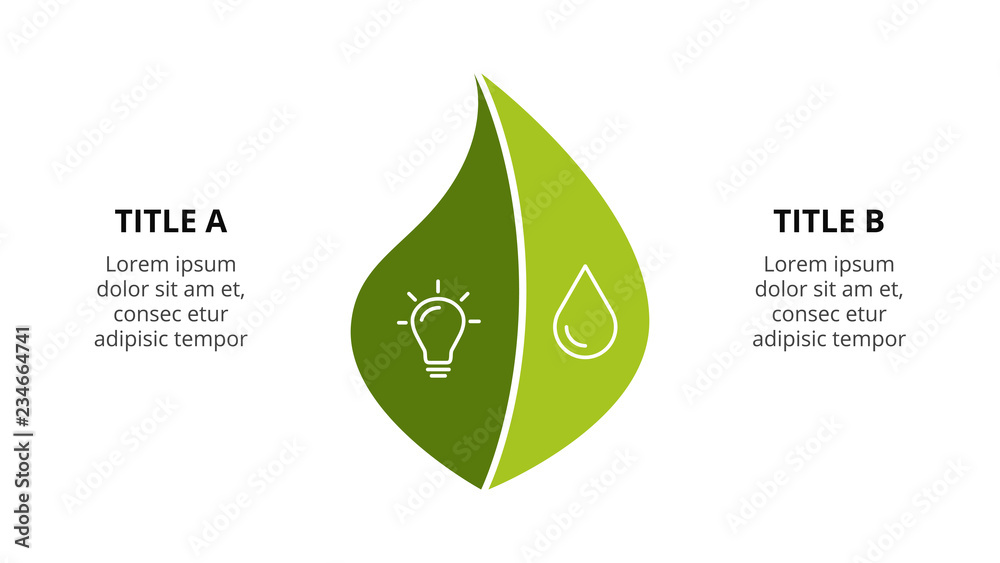 TITLE A

Lorem ipsum dolor sit am et, consec etur adipisic tempor

TITLE B

Lorem ipsum dolor sit am et, consec etur adipisic tempor

Adobe Stock | #234664741