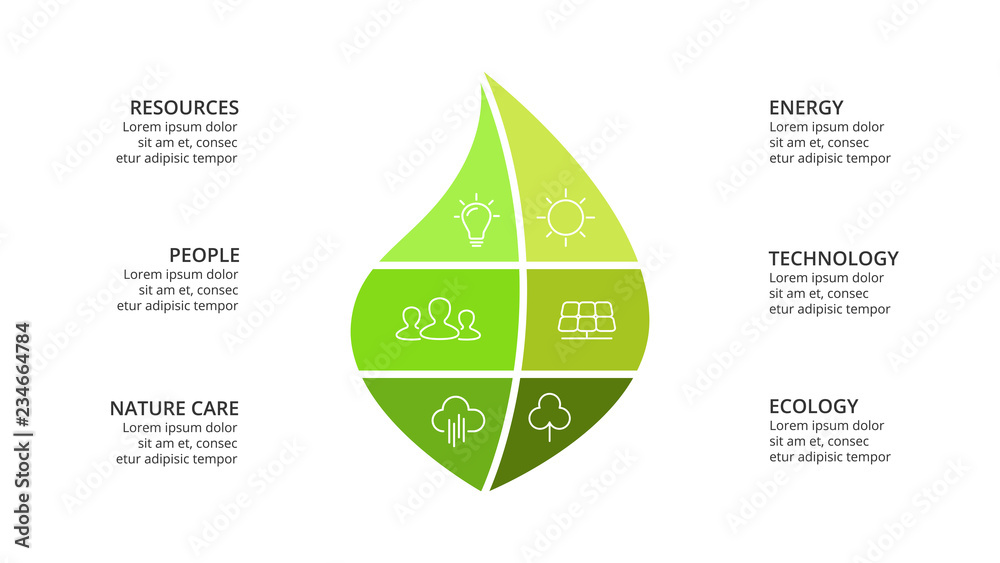 RESOURCES
Lorem ipsum dolor sit am et, consec etur adipisic tempor

PEOPLE
Lorem ipsum dolor sit am et, consec etur adipisic tempor

NATURE CARE
Lorem ipsum dolor sit am et, consec etur adipisic tempor

ENERGY
Lorem ipsum dolor sit am et, consec etur adipisic tempor

TECHNOLOGY
Lorem ipsum dolor sit am et, consec etur adipisic tempor

ECOLOGY
Lorem ipsum dolor sit am et, consec etur adipisic tempor

Adobe Stock | #234664784