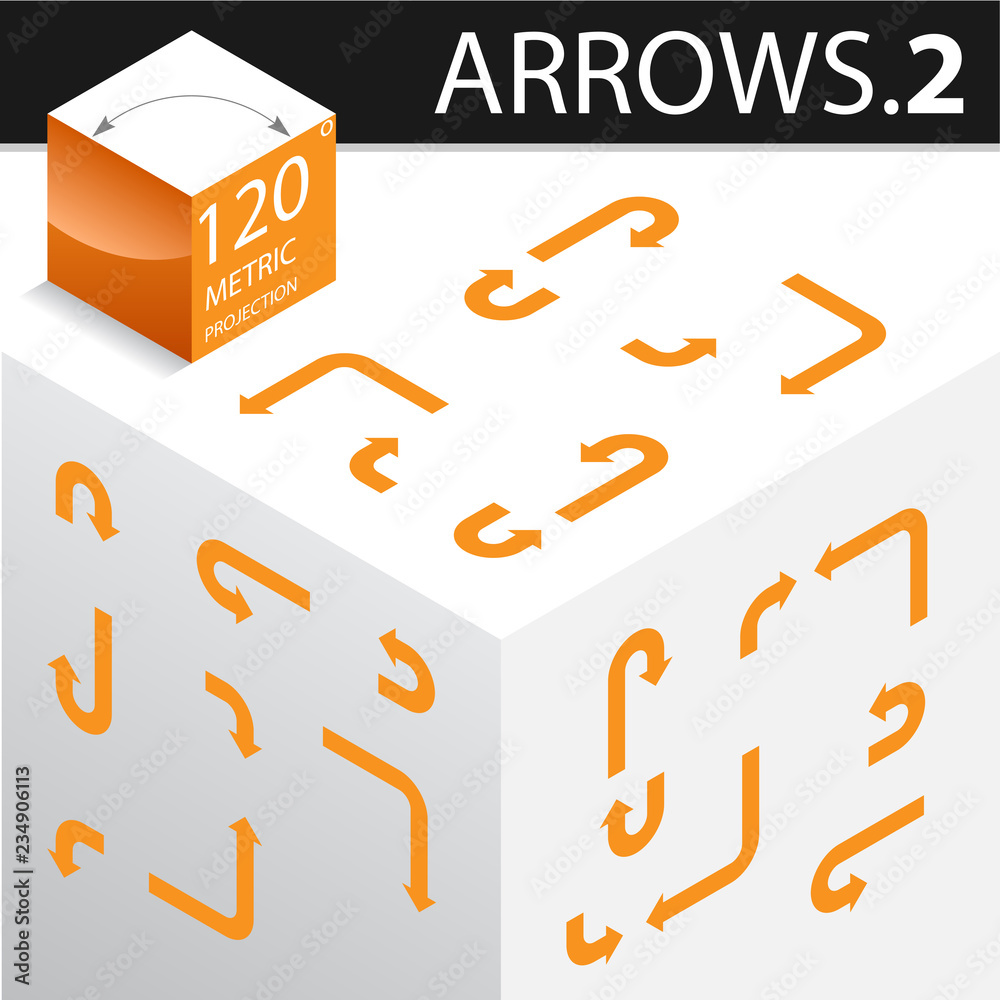 ARROWS.2

120°
METRIC
PROJECTION

Adobe Stock | #234906113