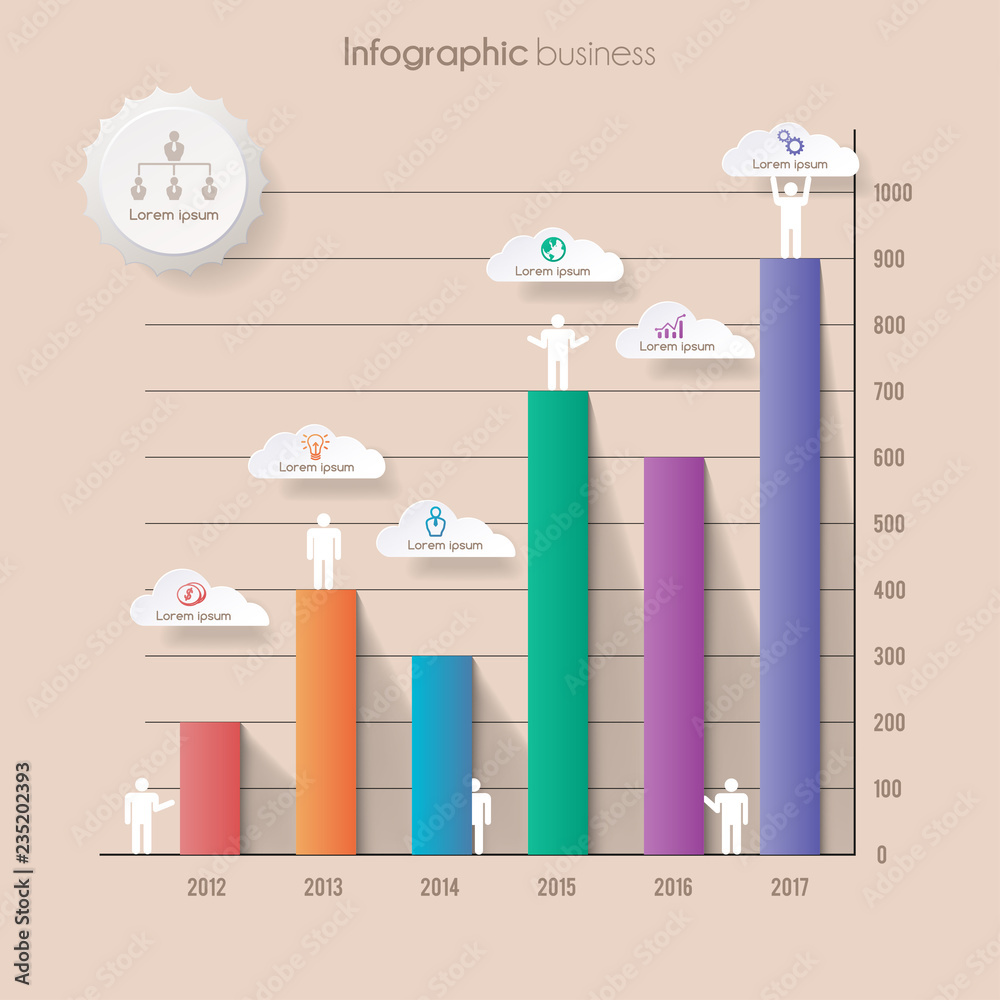 Infographic business

Lorem ipsum

Lorem ipsum

Lorem ipsum

Lorem ipsum

Lorem ipsum

Lorem ipsum

Lorem ipsum

1000
900
800
700
600
500
400
300
200
100
0

2012
2013
2014
2015
2016
2017

Adobe Stock | #235202393