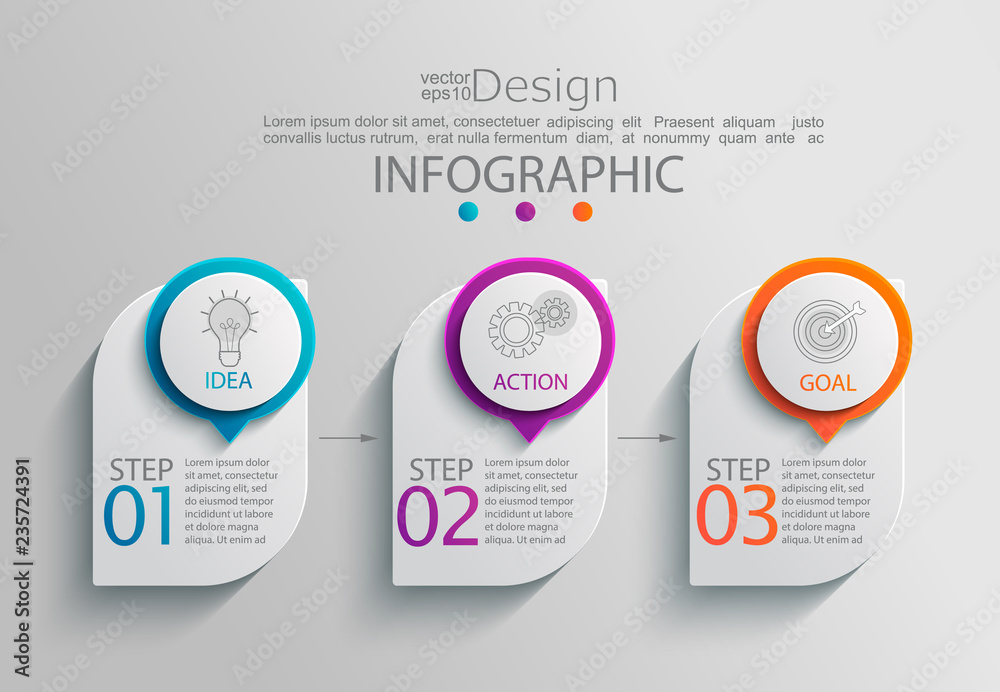 vector eps10 Design

Lorem ipsum dolor sit amet, consectetuer adipiscing elit Praesent aliquam justo convallis luctus rutrum, erat nulla fermentum diam, at nonummy quam ante ac

INFOGRAPHIC

IDEA

STEP 01

Lorem ipsum dolor sit amet, consectetur adipiscing elit, sed do eiusmod tempor incididunt ut labore et dolore magna aliqua. Ut enim ad

ACTION

STEP 02

Lorem ipsum dolor sit amet, consectetur adipiscing elit, sed do eiusmod tempor incididunt ut labore et dolore magna aliqua. Ut enim ad

GOAL

STEP 03

Lorem ipsum dolor sit amet, consectetur adipiscing elit, sed do eiusmod tempor incididunt ut labore et dolore magna aliqua. Ut enim ad

Adobe Stock | #235724391