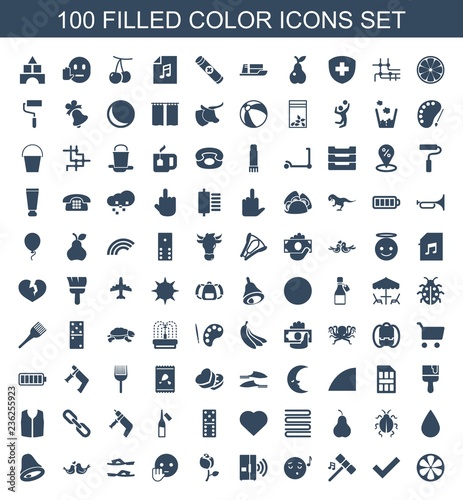 100 FILLED COLOR ICONS SET

Adobe Stock

#236255923