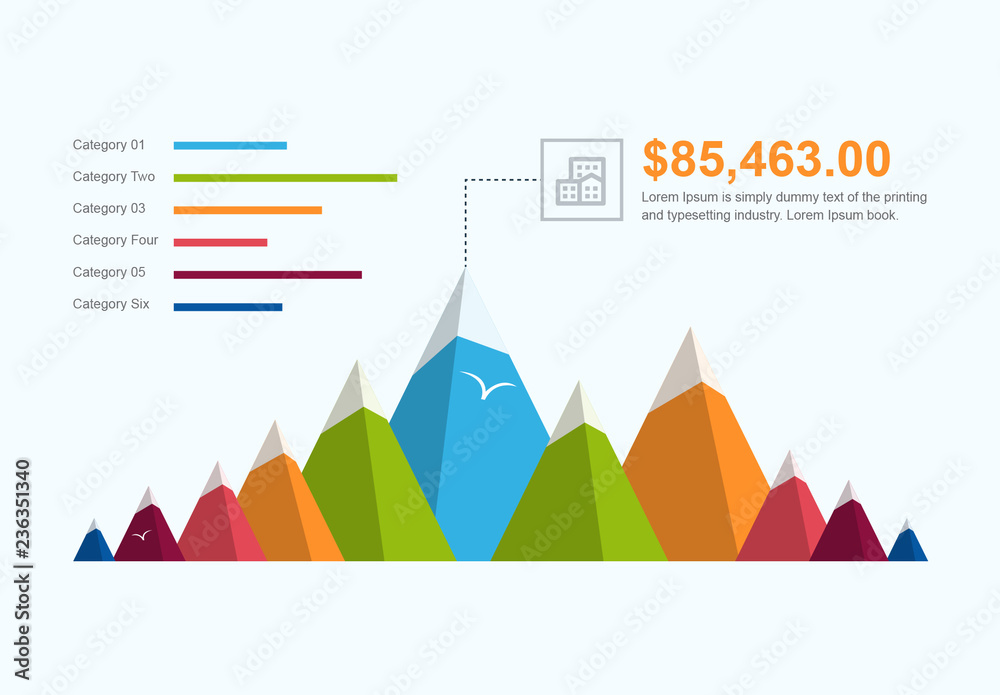 Category 01
Category Two
Category 03
Category Four
Category 05
Category Six

$85,463.00
Lorem Ipsum is simply dummy text of the printing and typesetting industry. Lorem Ipsum book.

Adobe Stock | #236351340