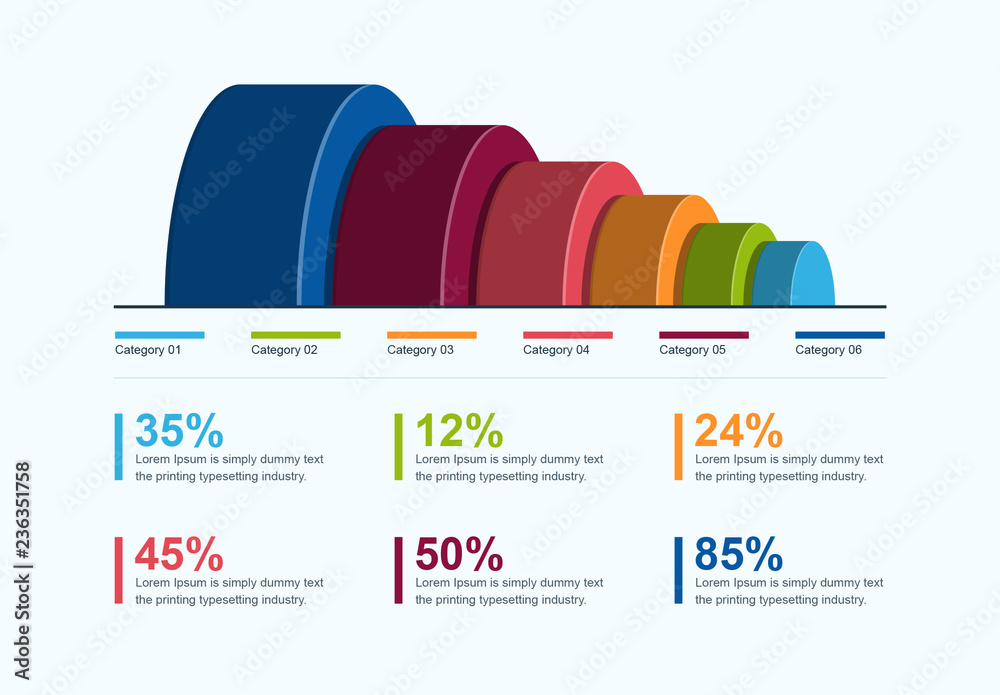 Category 01
Category 02
Category 03
Category 04
Category 05
Category 06

35%
Lorem Ipsum is simply dummy text the printing typesetting industry.

12%
Lorem Ipsum is simply dummy text the printing typesetting industry.

24%
Lorem Ipsum is simply dummy text the printing typesetting industry.

45%
Lorem Ipsum is simply dummy text the printing typesetting industry.

50%
Lorem Ipsum is simply dummy text the printing typesetting industry.

85%
Lorem Ipsum is simply dummy text the printing typesetting industry.

Adobe Stock | #236351758