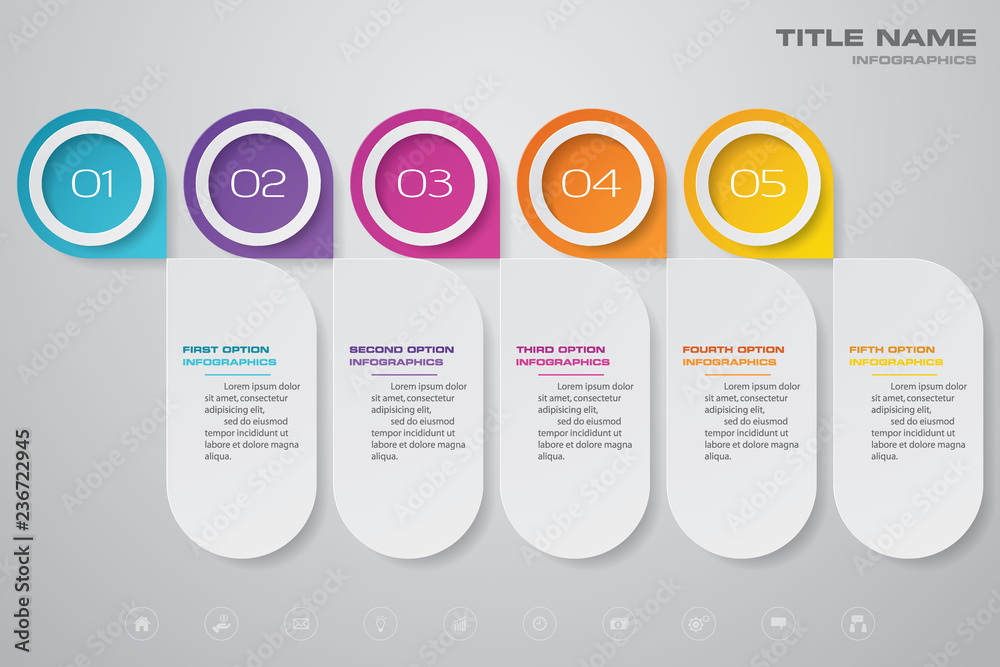 TITLE NAME
INFOGRAPHICS

01

02

03

04

05

FIRST OPTION
INFOGRAPHICS

Lorem ipsum dolor sit amet, consectetur adipisicing elit, sed do eiusmod tempor incididunt ut labore et dolore magna aliqua.

SECOND OPTION
INFOGRAPHICS

Lorem ipsum dolor sit amet, consectetur adipisicing elit, sed do eiusmod tempor incididunt ut labore et dolore magna aliqua.

THIRD OPTION
INFOGRAPHICS

Lorem ipsum dolor sit amet, consectetur adipisicing elit, sed do eiusmod tempor incididunt ut labore et dolore magna aliqua.

FOURTH OPTION
INFOGRAPHICS

Lorem ipsum dolor sit amet, consectetur adipisicing elit, sed do eiusmod tempor incididunt ut labore et dolore magna aliqua.

FIFTH OPTION
INFOGRAPHICS

Lorem ipsum dolor sit amet, consectetur adipisicing elit, sed do eiusmod tempor incididunt ut labore et dolore magna aliqua.

Adobe Stock | #236722945