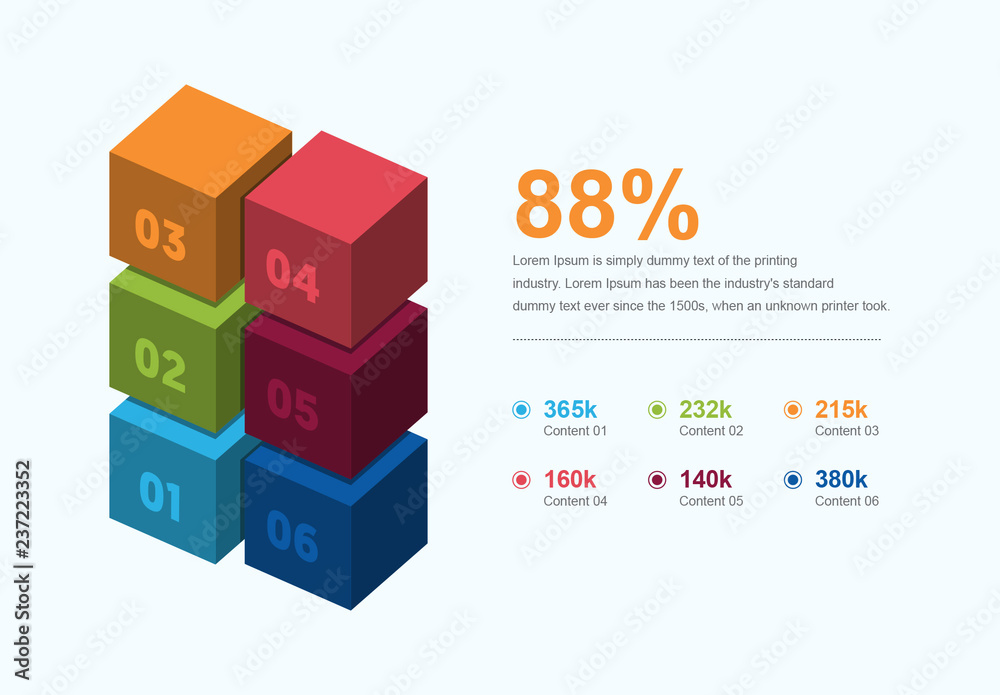 03

04

02

05

01

06

88%

Lorem Ipsum is simply dummy text of the printing industry. Lorem Ipsum has been the industry's standard dummy text ever since the 1500s, when an unknown printer took.

365k
Content 01

232k
Content 02

215k
Content 03

160k
Content 04

140k
Content 05

380k
Content 06

Adobe Stock | #237223352