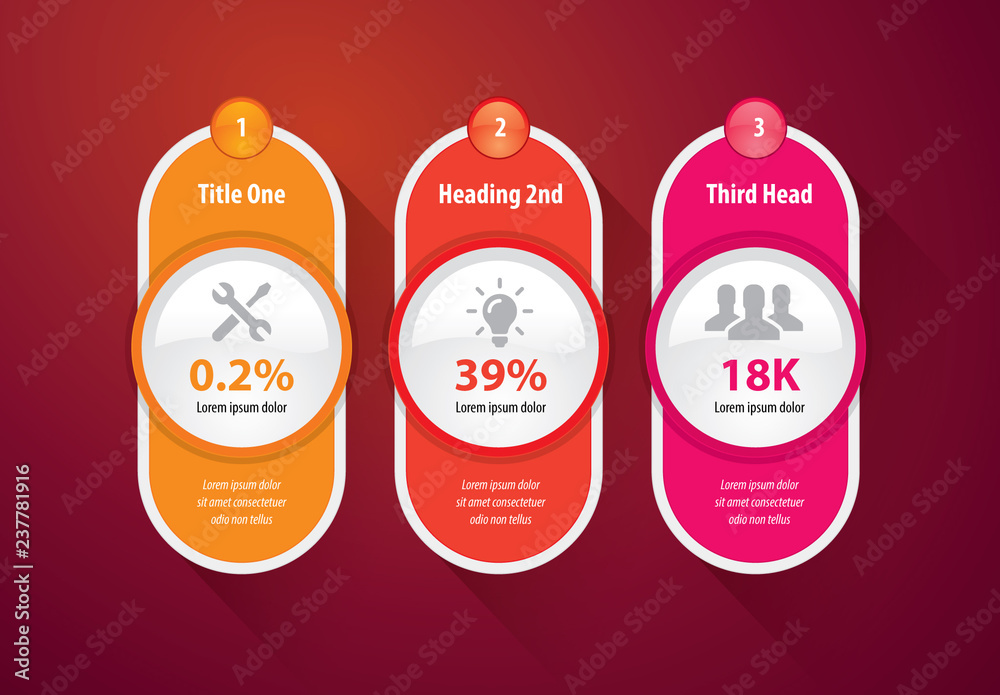 1

Title One

0.2%

Lorem ipsum dolor

Lorem ipsum dolor sit amet consectetuer odio non tellus

2

Heading 2nd

39%

Lorem ipsum dolor

Lorem ipsum dolor sit amet consectetuer odio non tellus

3

Third Head

18K

Lorem ipsum dolor

Lorem ipsum dolor sit amet consectetuer odio non tellus

Adobe Stock | #237781916