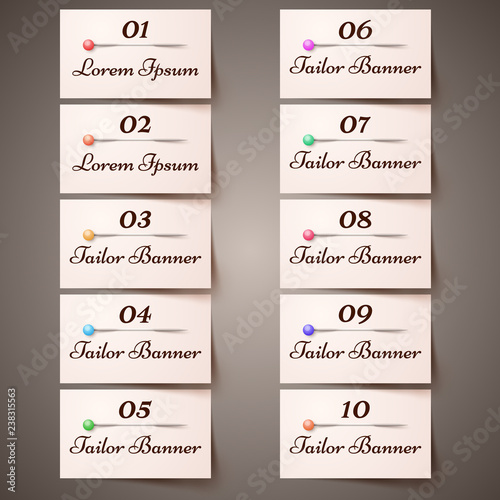 01
Lorem Ipsum

02
Lorem Ipsum

03
Tailor Banner

04
Tailor Banner

05
Tailor Banner

06
Tailor Banner

07
Tailor Banner

08
Tailor Banner

09
Tailor Banner

10
Tailor Banner

Adobe Stock
Adobe Stock | #238315563