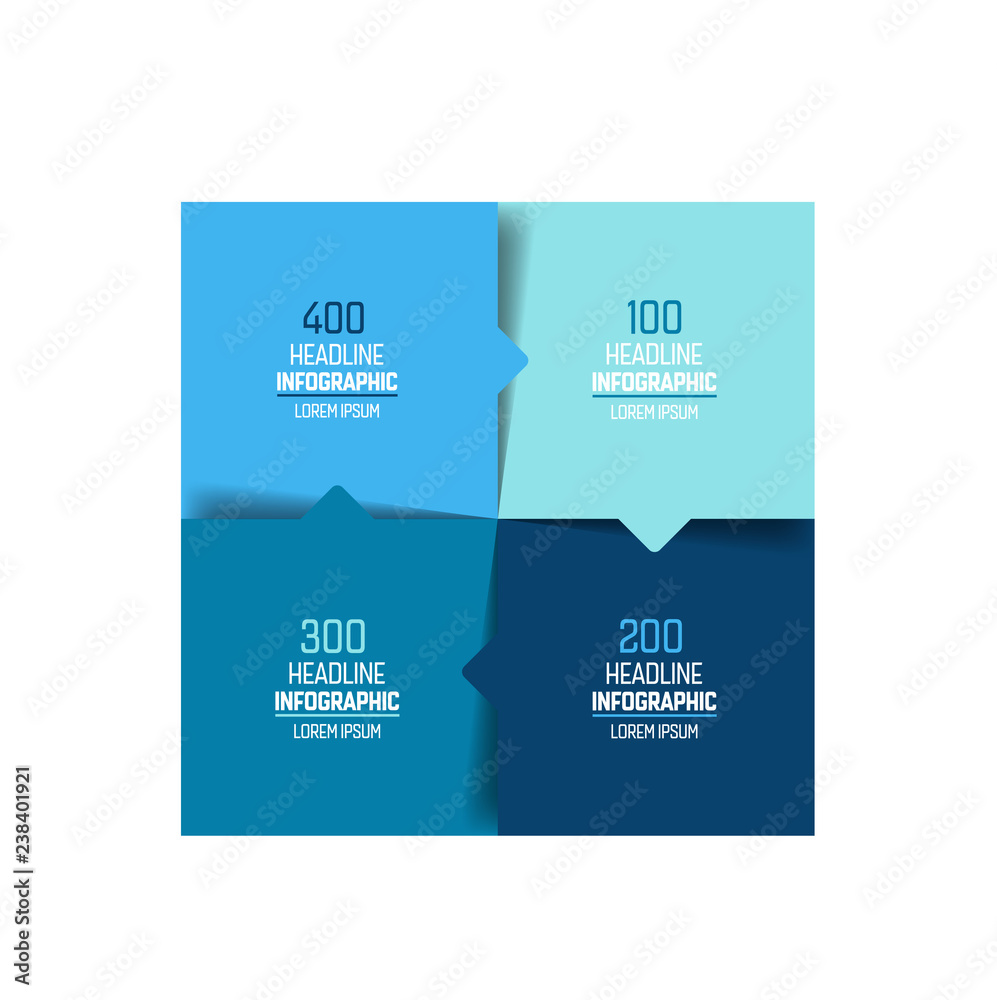 400
HEADLINE
INFOGRAPHIC
LOREM IPSUM

100
HEADLINE
INFOGRAPHIC
LOREM IPSUM

300
HEADLINE
INFOGRAPHIC
LOREM IPSUM

200
HEADLINE
INFOGRAPHIC
LOREM IPSUM

Adobe Stock | #238401921