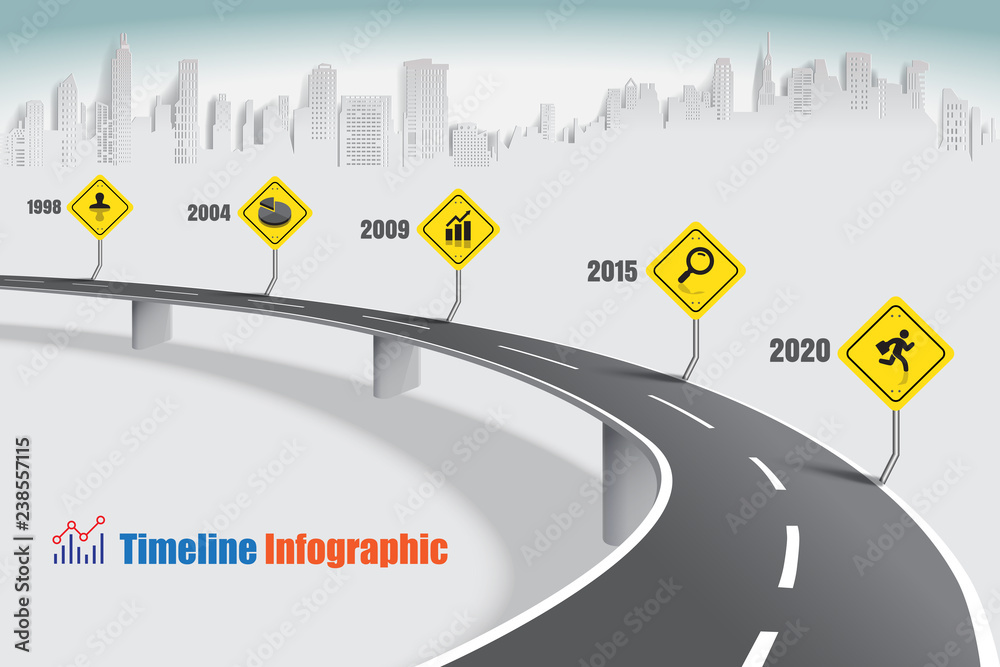 1998
2004
2009
2015
2020
Timeline Infographic
Adobe Stock | #238557115