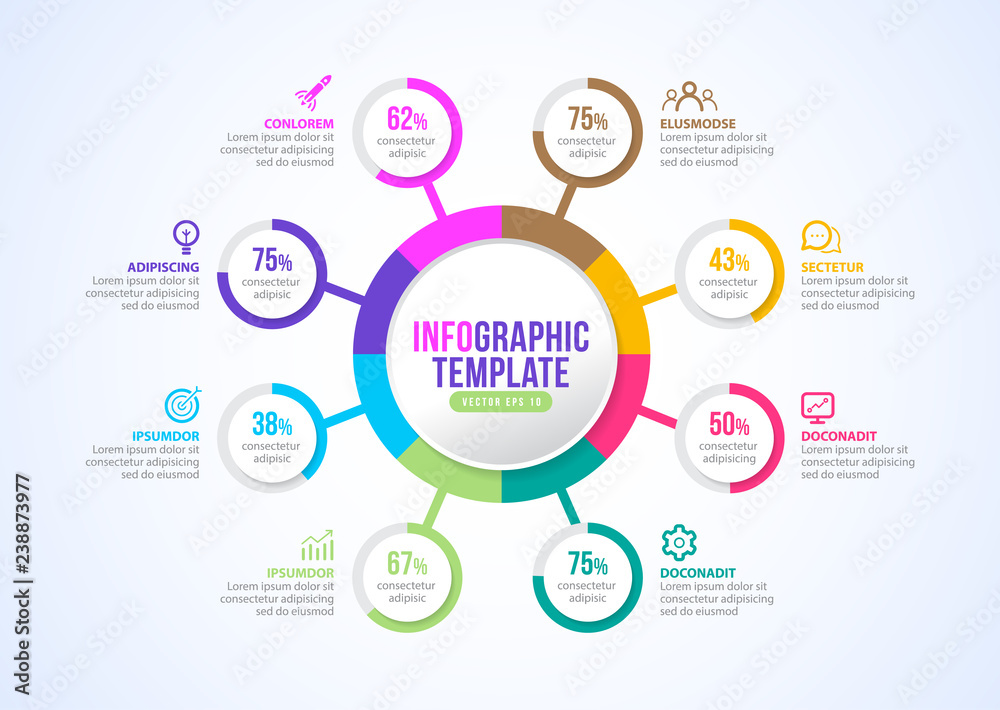 CONLOREM
Lorem ipsum dolor sit consectetur adipisicing sed do eiusmod

62%
consectetur adipisic

75%
consectetur adipisic

ELUSMODSE
Lorem ipsum dolor sit consectetur adipisicing sed do eiusmod

ADIPISCING
Lorem ipsum dolor sit consectetur adipisicing sed do eiusmod

75%
consectetur adipisic

43%
consectetur adipisic

SECTETUR
Lorem ipsum dolor sit consectetur adipisicing sed do eiusmod

INFOGRAPHIC TEMPLATE
VECTOR EPS 10

IPSUMDOR
Lorem ipsum dolor sit consectetur adipisicing sed do eiusmod

38%
consectetur adipisic

50%
consectetur adipisicing

DOCONADIT
Lorem ipsum dolor sit consectetur adipisicing sed do eiusmod

IPSUMDOR
Lorem ipsum dolor sit consectetur adipisicing sed do eiusmod

67%
consectetur adipisic

75%
consectetur adipisic

DOCONADIT
Lorem ipsum dolor sit consectetur adipisicing sed do eiusmod

Adobe Stock | #238873977