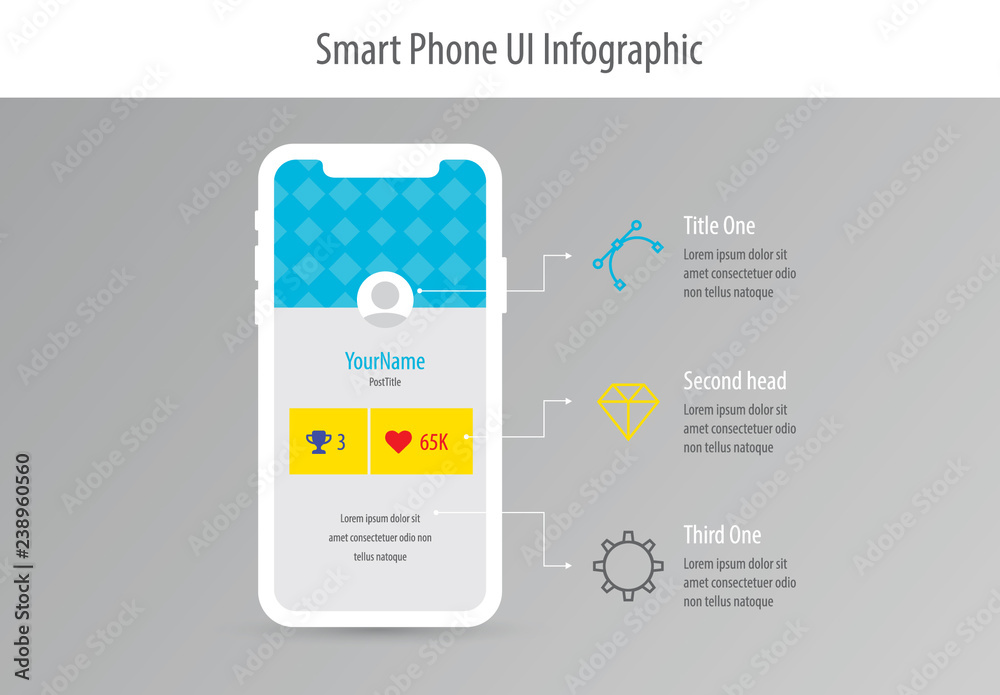 Smart Phone UI Infographic

YourName
PostTitle

3

65K

Lorem ipsum dolor sit amet consectetuer odio non tellus natoque

Title One
Lorem ipsum dolor sit amet consectetuer odio non tellus natoque

Second head
Lorem ipsum dolor sit amet consectetuer odio non tellus natoque

Third One
Lorem ipsum dolor sit amet consectetuer odio non tellus natoque

Adobe Stock | #238960560