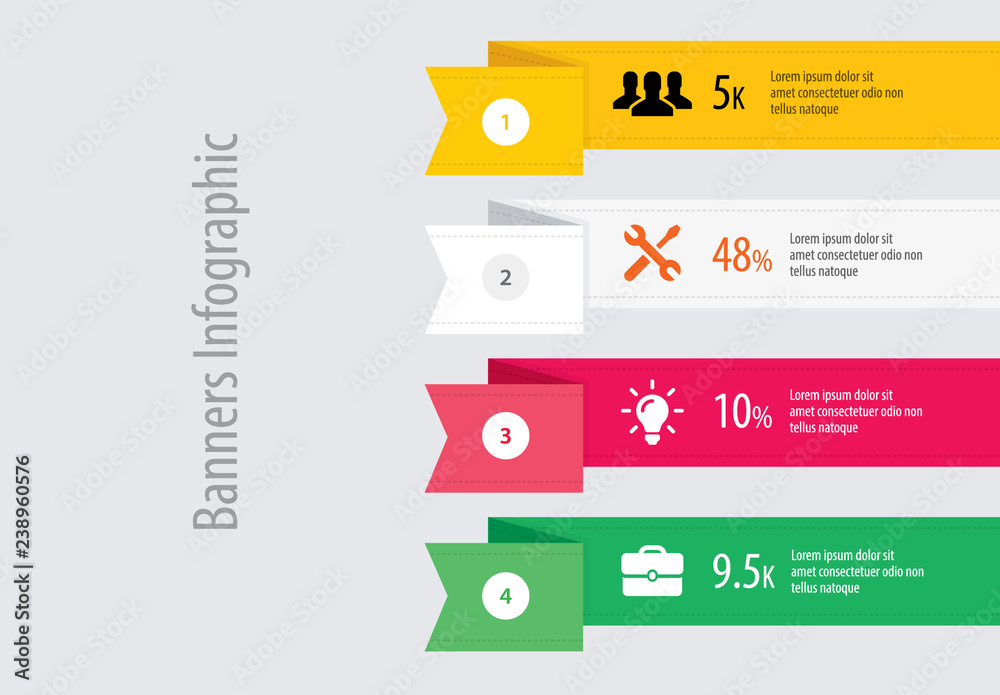 Banners Infographic

1
5K
Lorem ipsum dolor sit amet consectetuer odio non tellus natoque

2
48%
Lorem ipsum dolor sit amet consectetuer odio non tellus natoque

3
10%
Lorem ipsum dolor sit amet consectetuer odio non tellus natoque

4
9.5K
Lorem ipsum dolor sit amet consectetuer odio non tellus natoque

Adobe Stock | #238960576