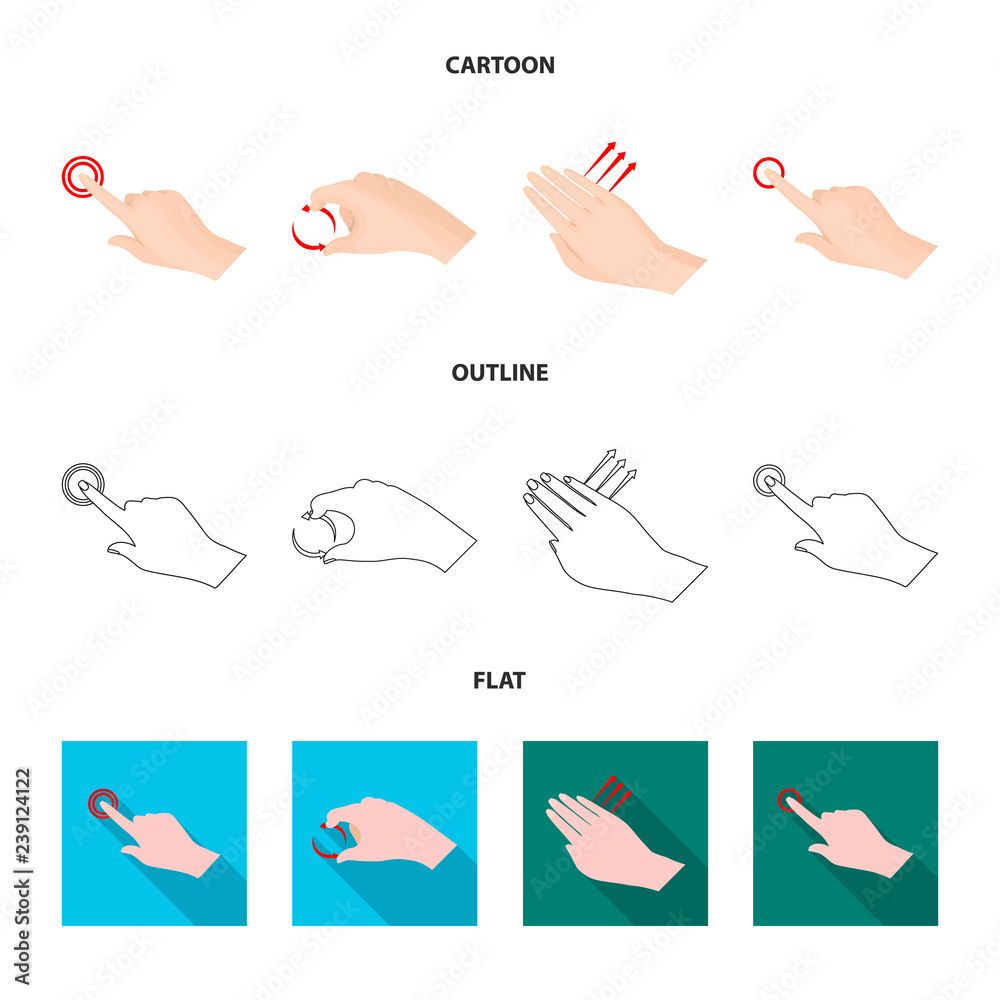 CARTOON

OUTLINE

FLAT

Adobe Stock | #239124122